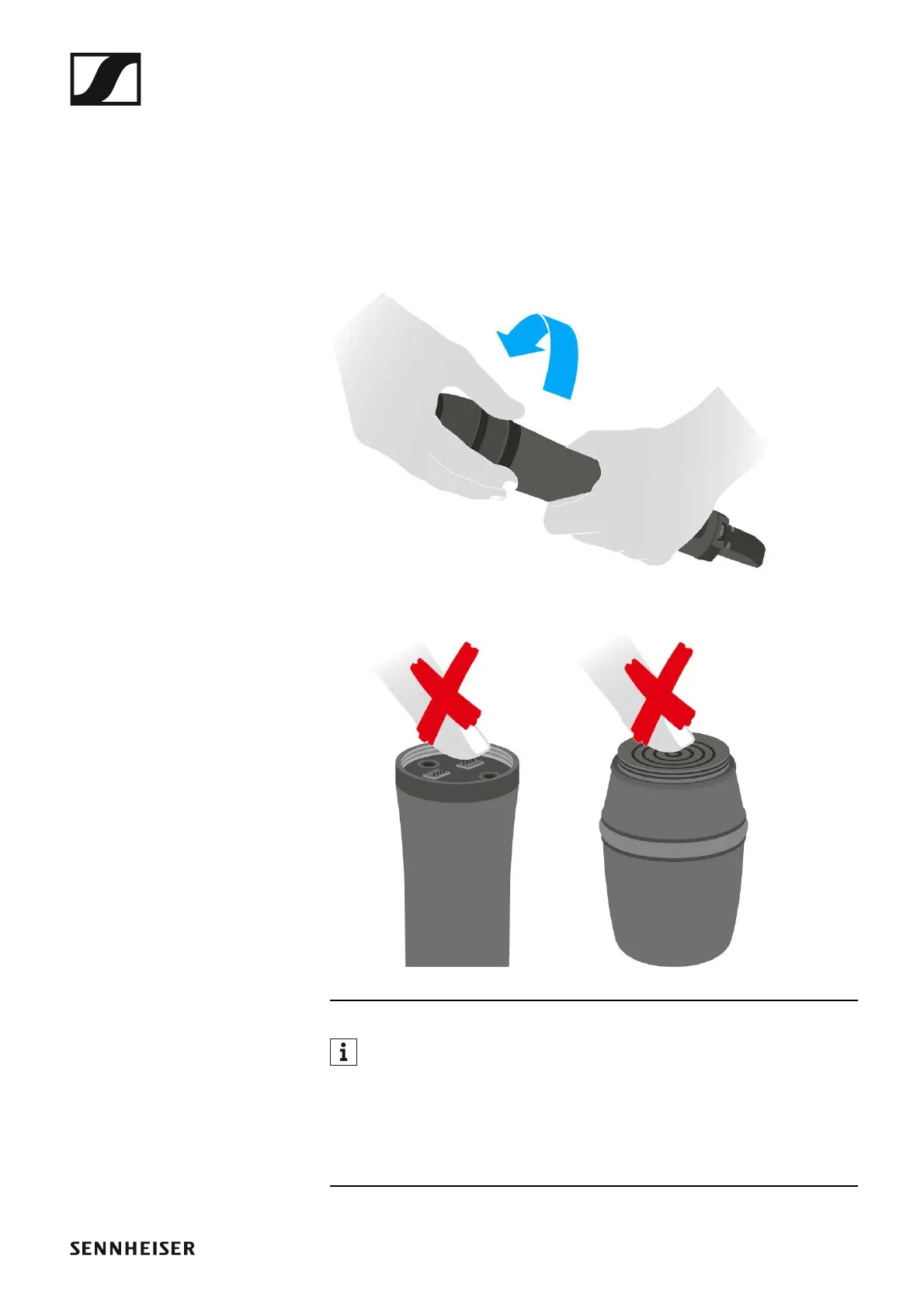 SENNHEISER