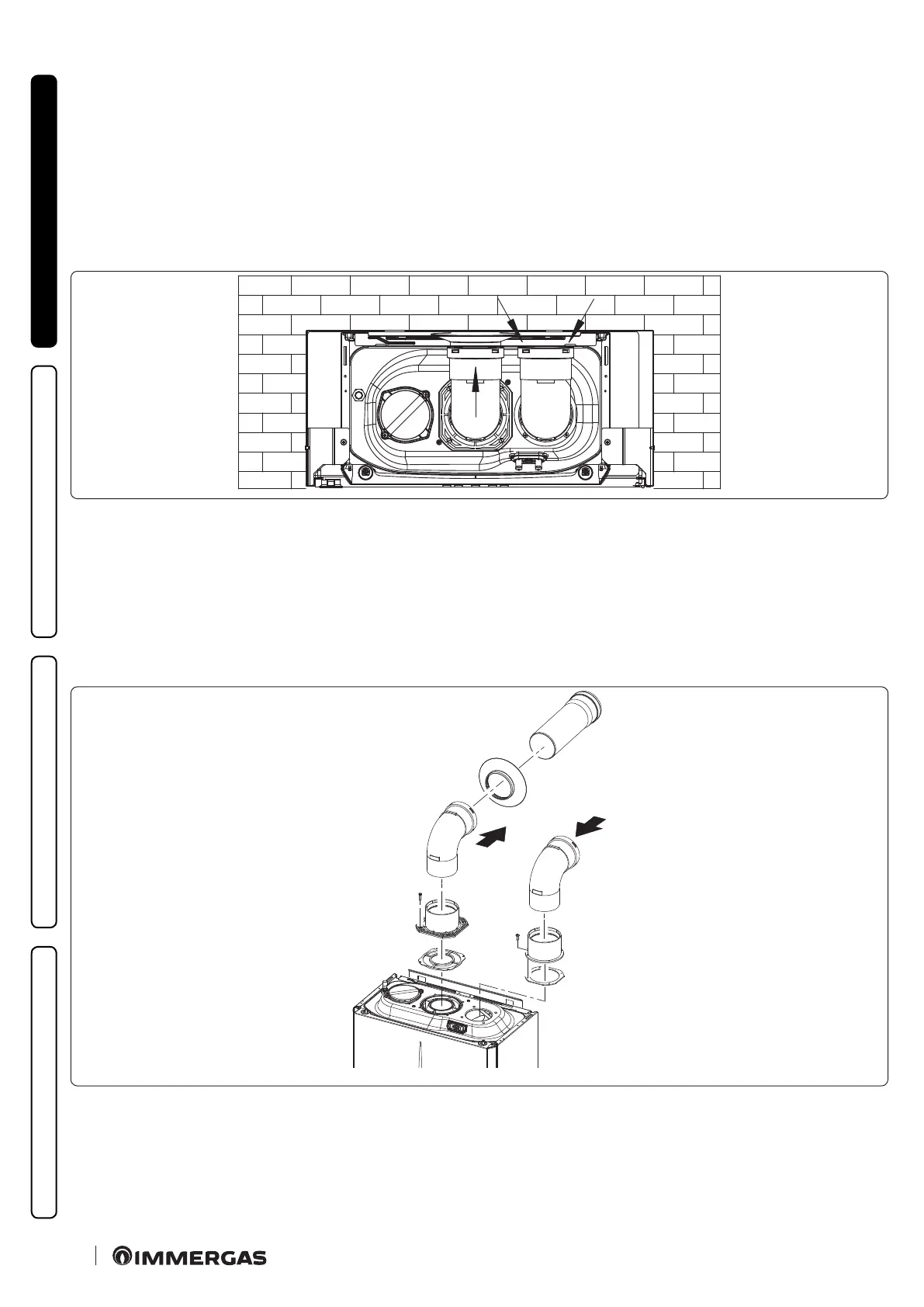 IMMERGAS