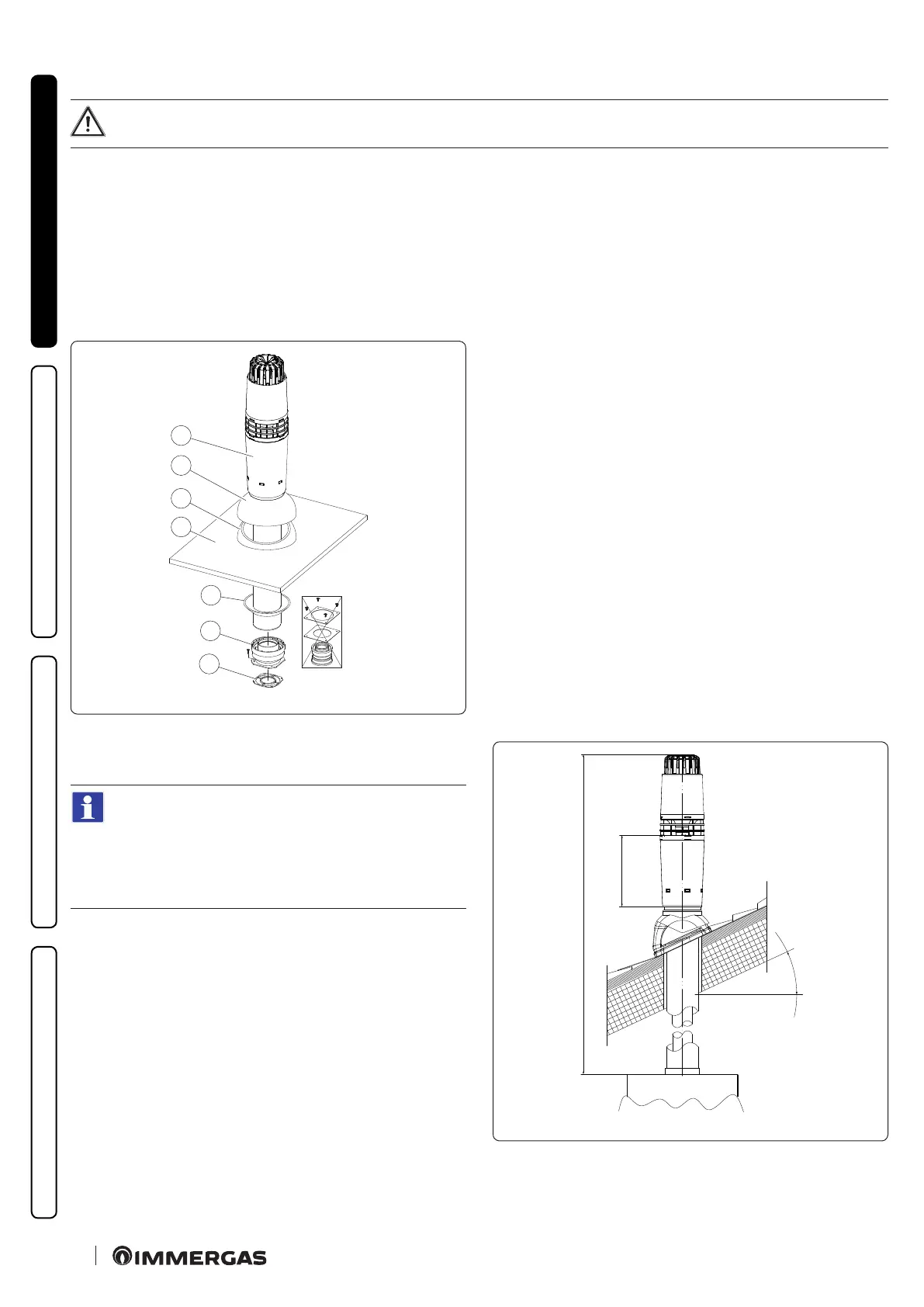 IMMERGAS