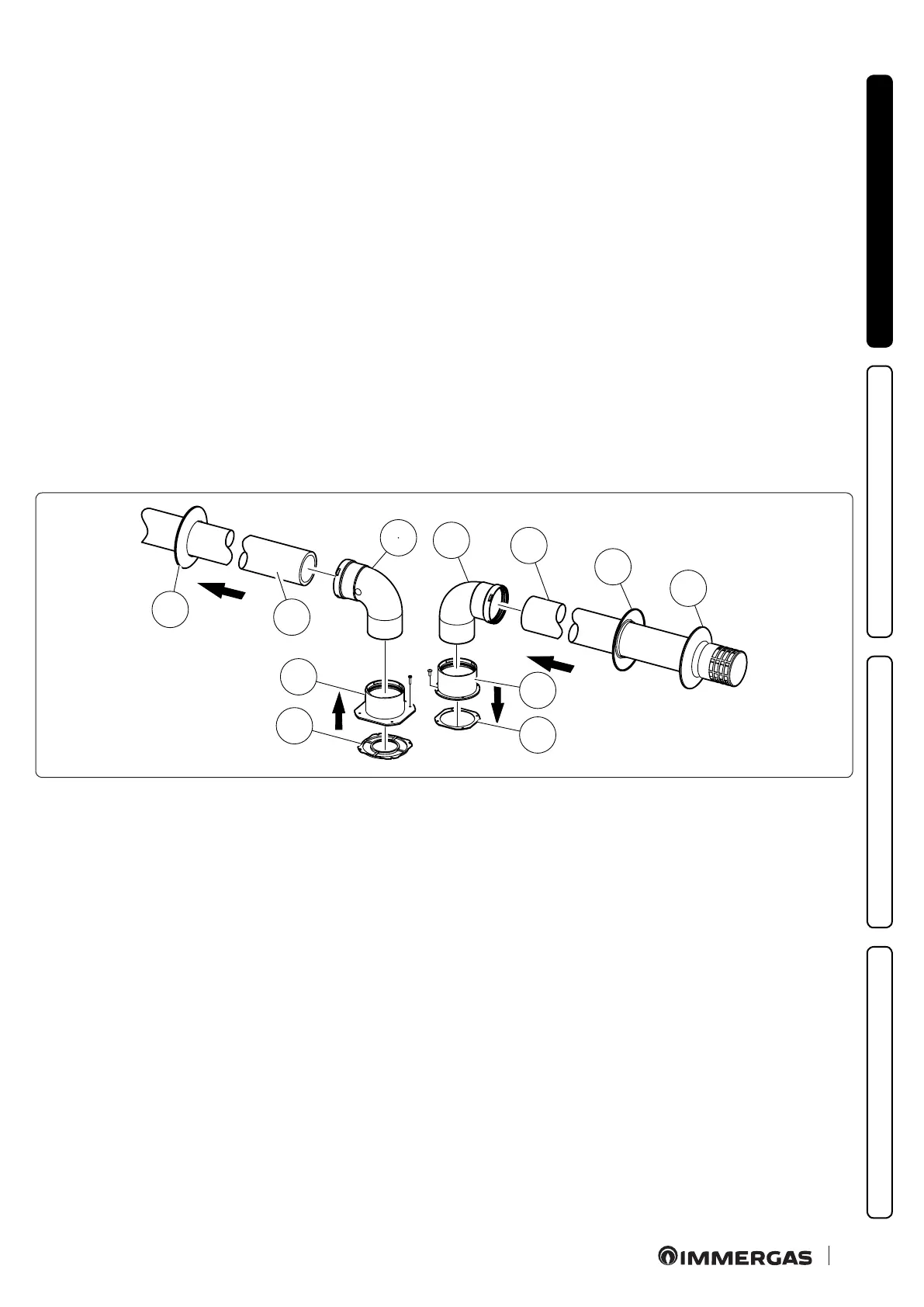 IMMERGAS