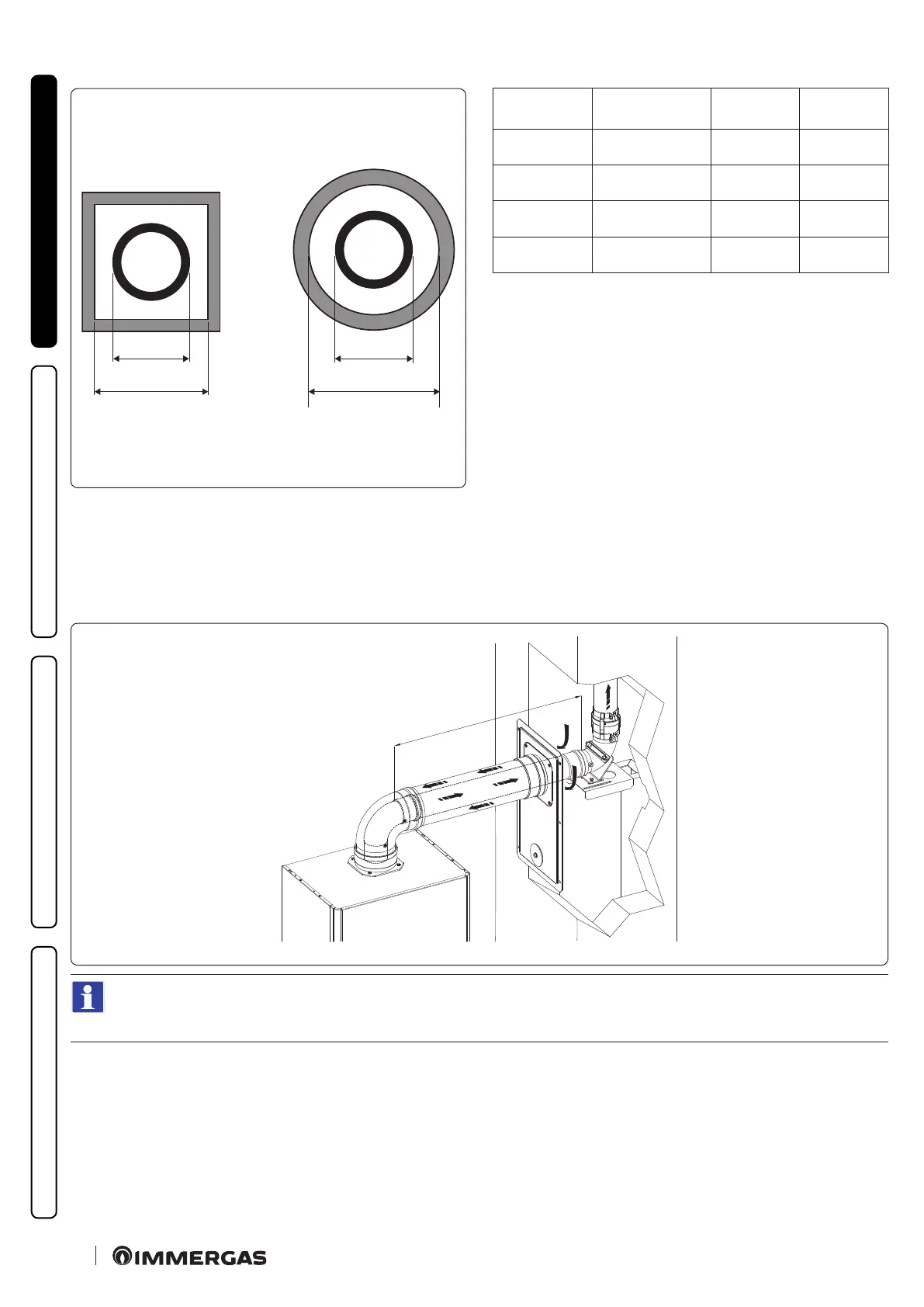 IMMERGAS