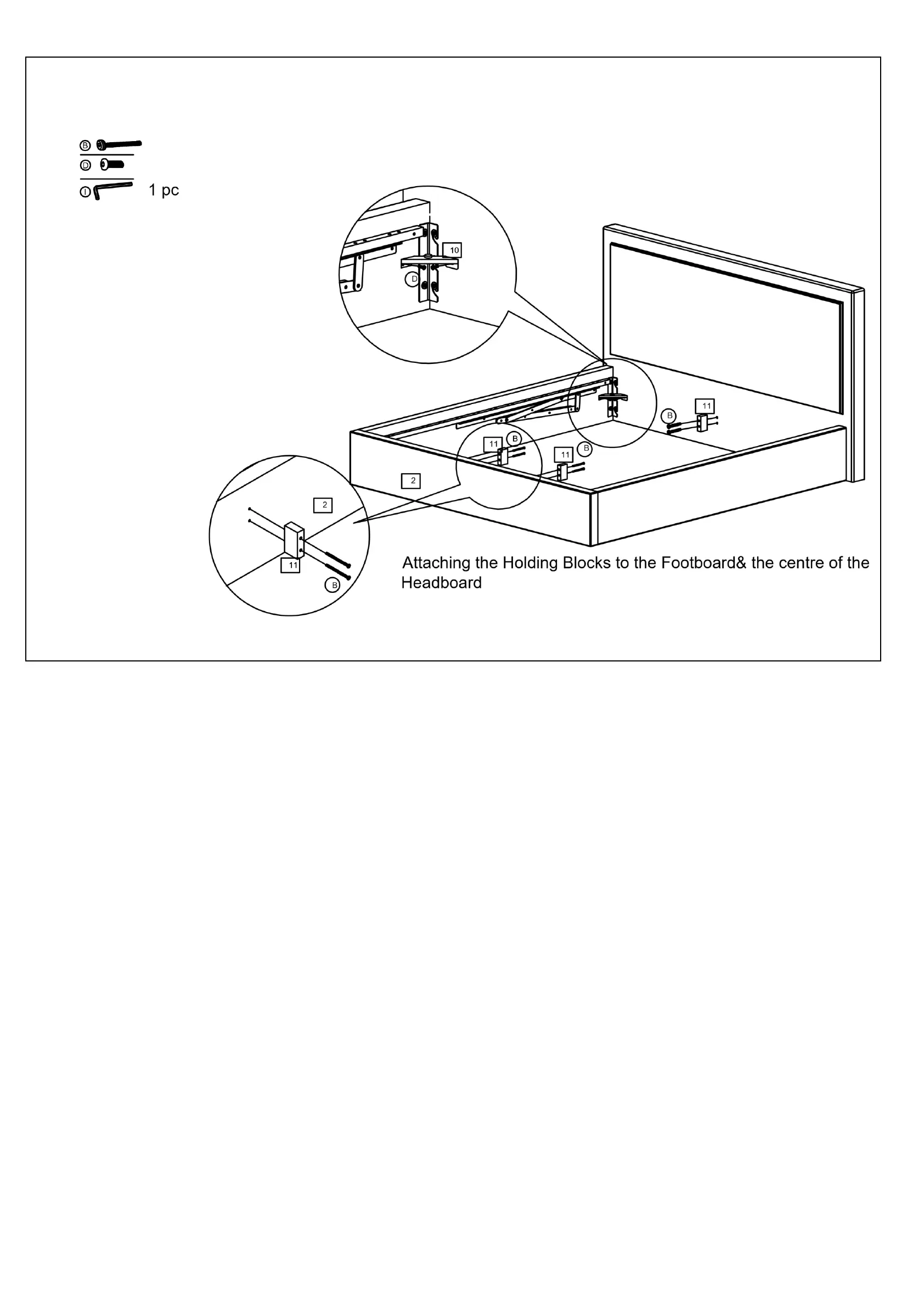 B
D
I 1 pc

10
D

11
B
11
B
11
B
2

2
11
B

Attaching the Holding Blocks to the Footboard& the centre of the Headboard