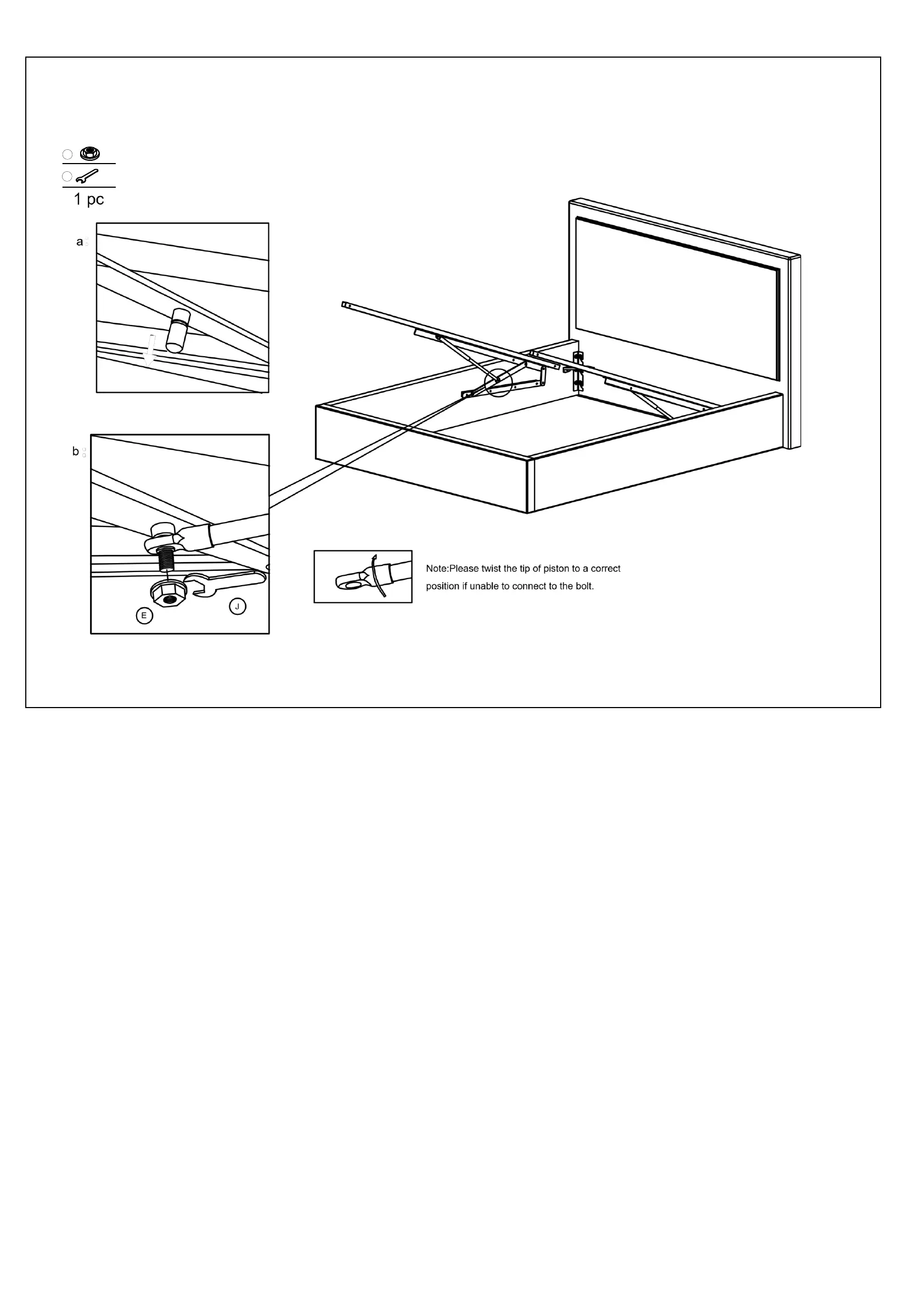 1 pc

a

b

E

J

Note:Please twist the tip of piston to a correct position if unable to connect to the bolt.