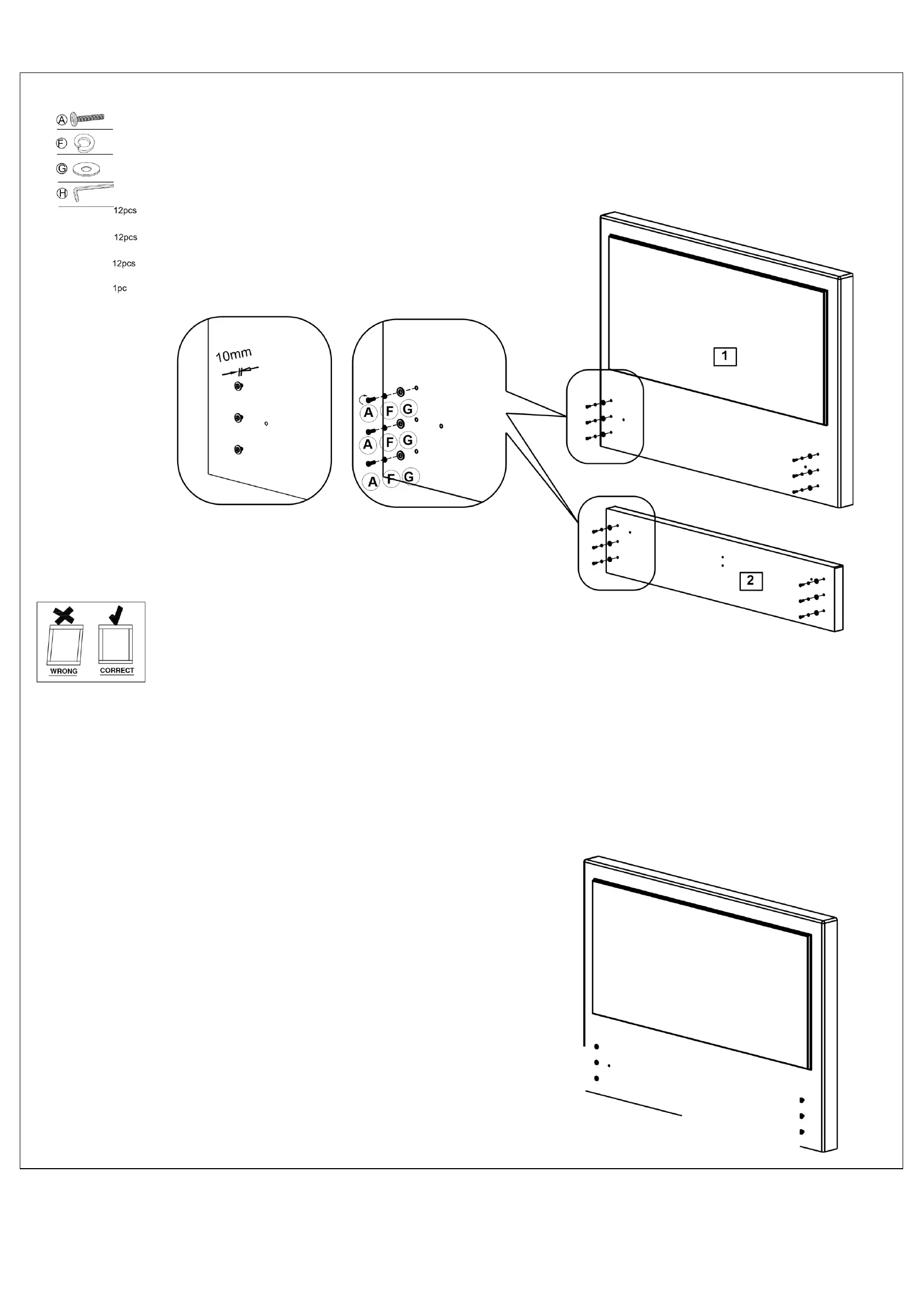 A
F
G
H
12pcs
12pcs
12pcs
1pc

10mm

A F G
A F G
A F G

1

2

WRONG
CORRECT