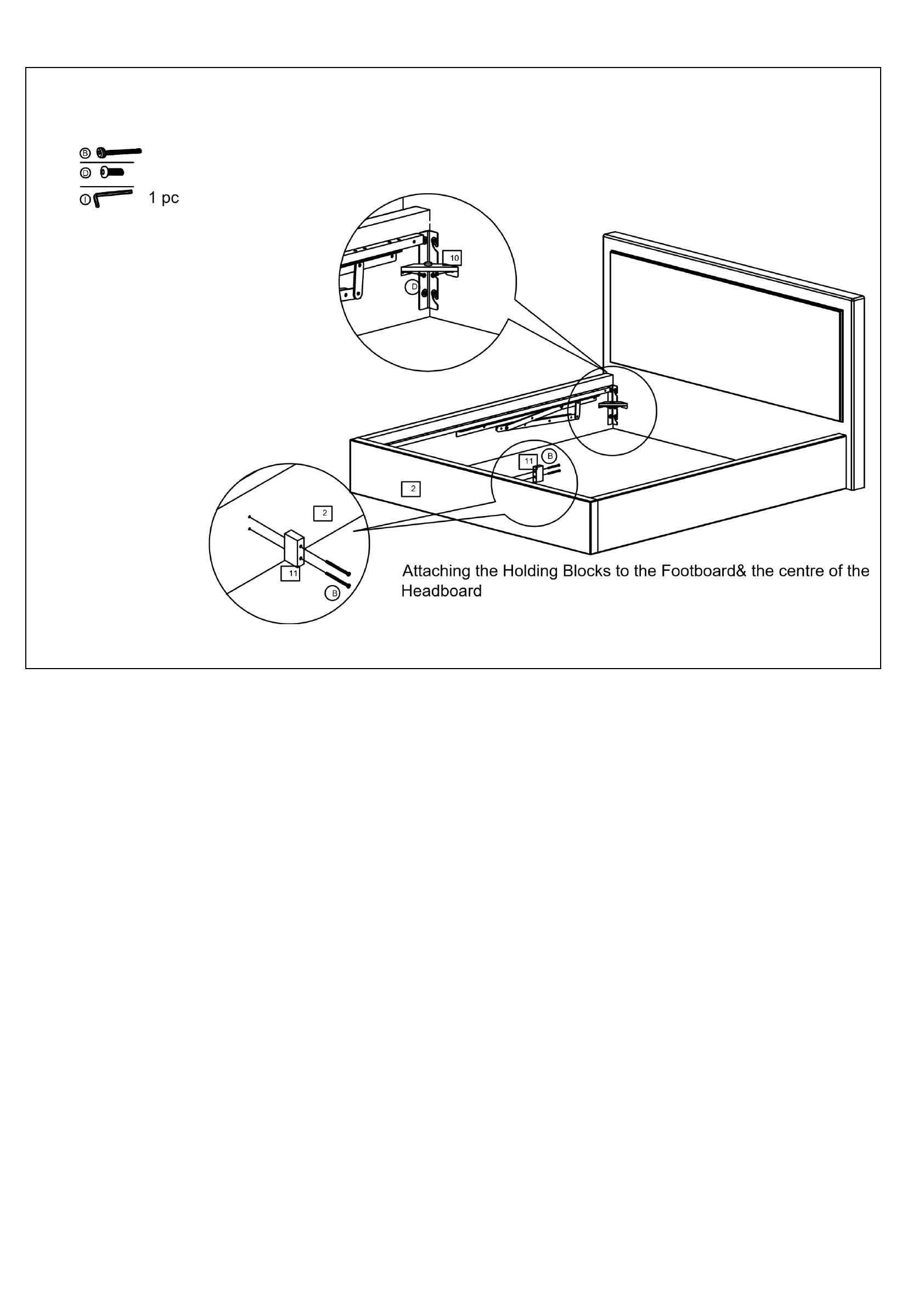 B
D
I 1 pc

10
D

11 B
2
2
11
B

Attaching the Holding Blocks to the Footboard& the centre of the Headboard