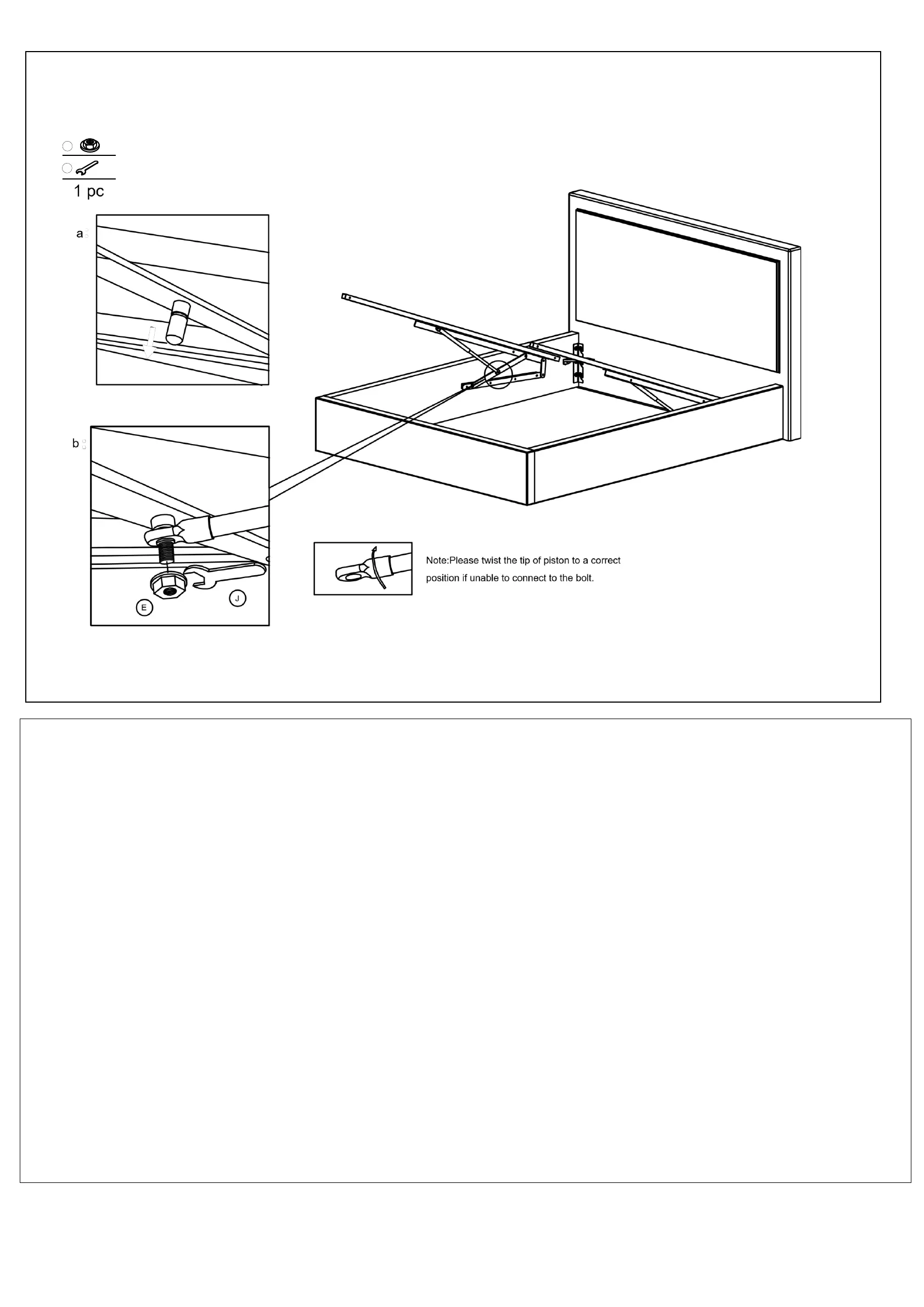 1 pc

a

b

E

J

Note:Please twist the tip of piston to a correct position if unable to connect to the bolt.