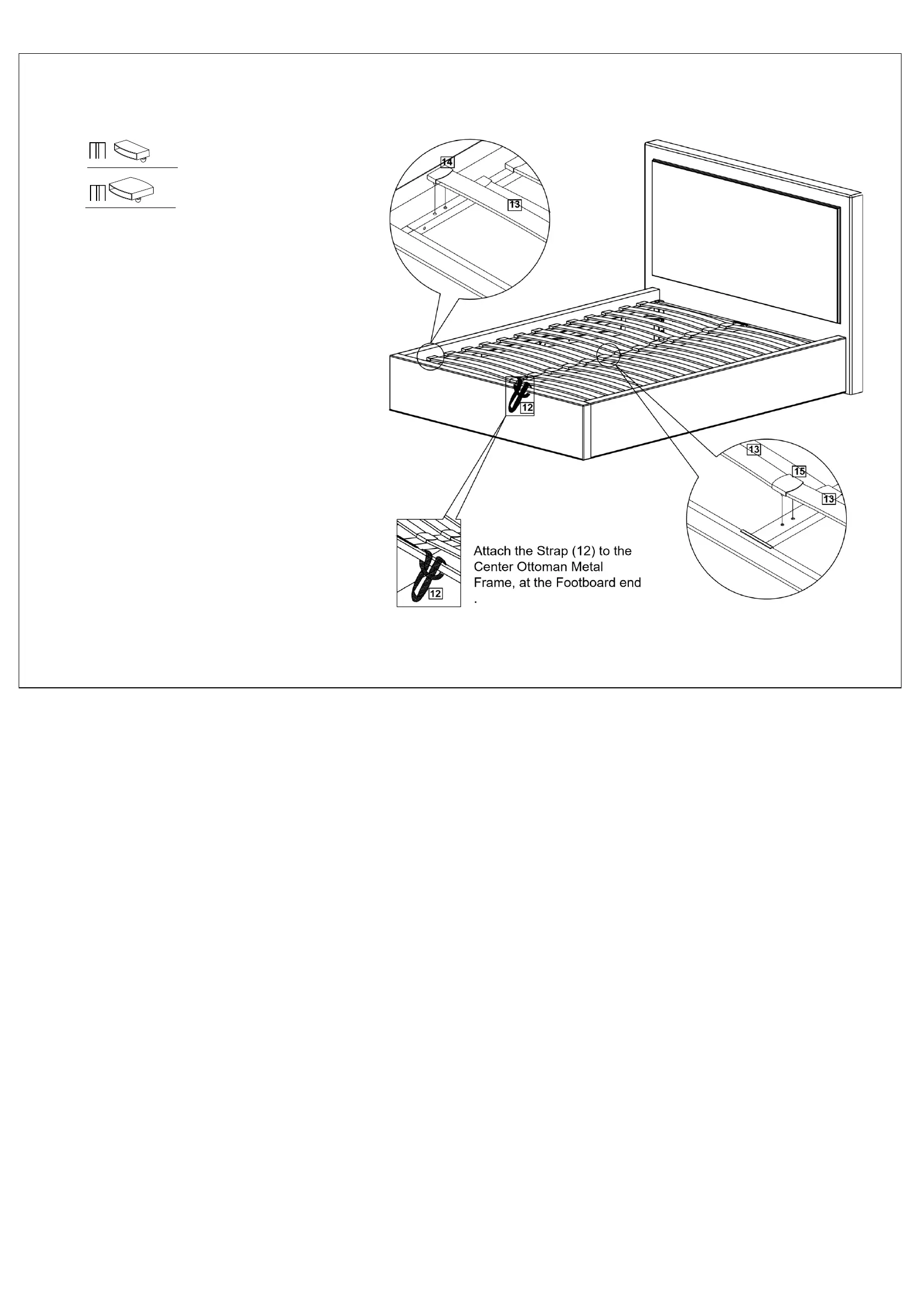 14

13

12

13

15

13

12

Attach the Strap (12) to the Center Ottoman Metal Frame, at the Footboard end .