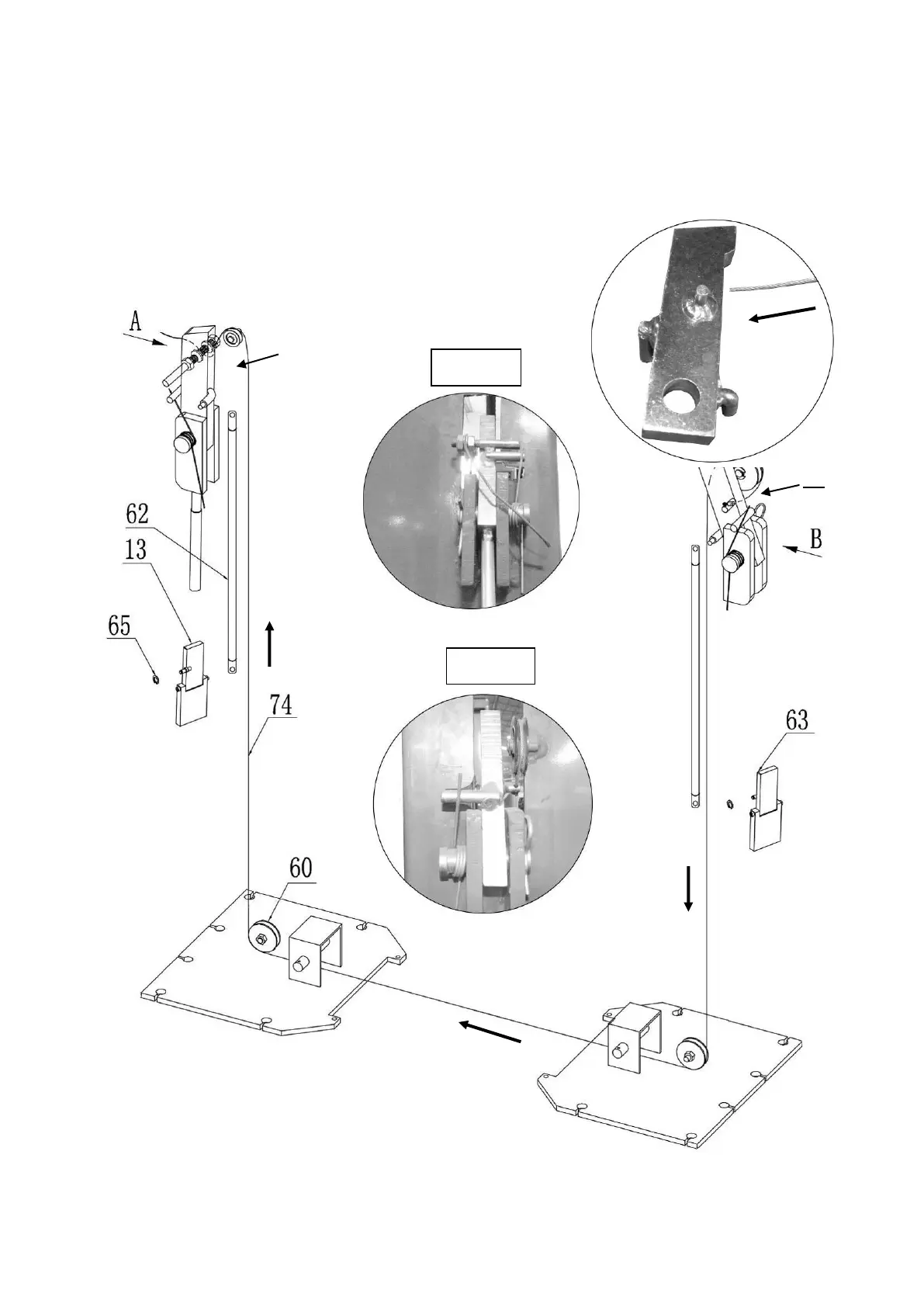 A

62

13

65

74

60

B

63