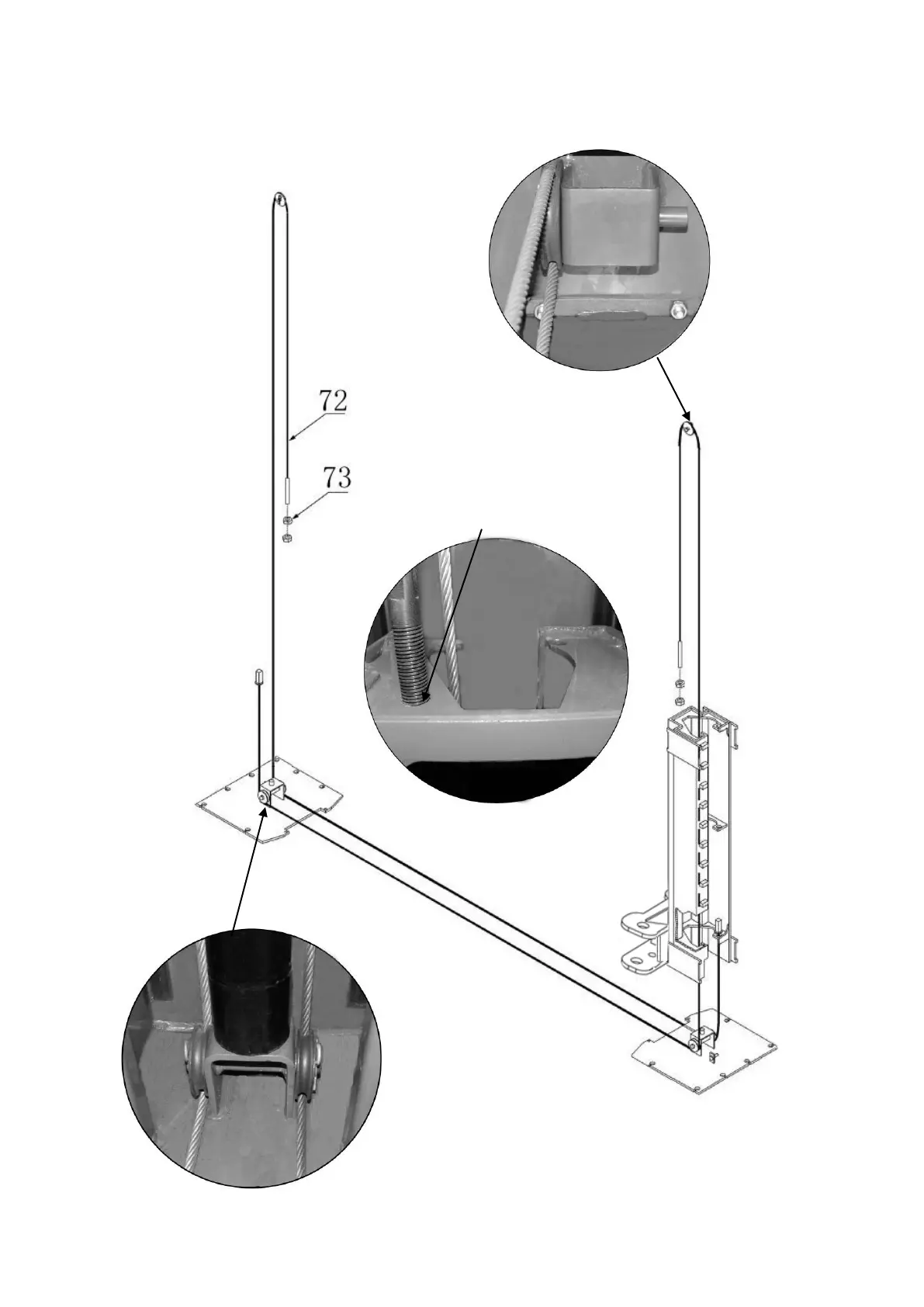 72

73