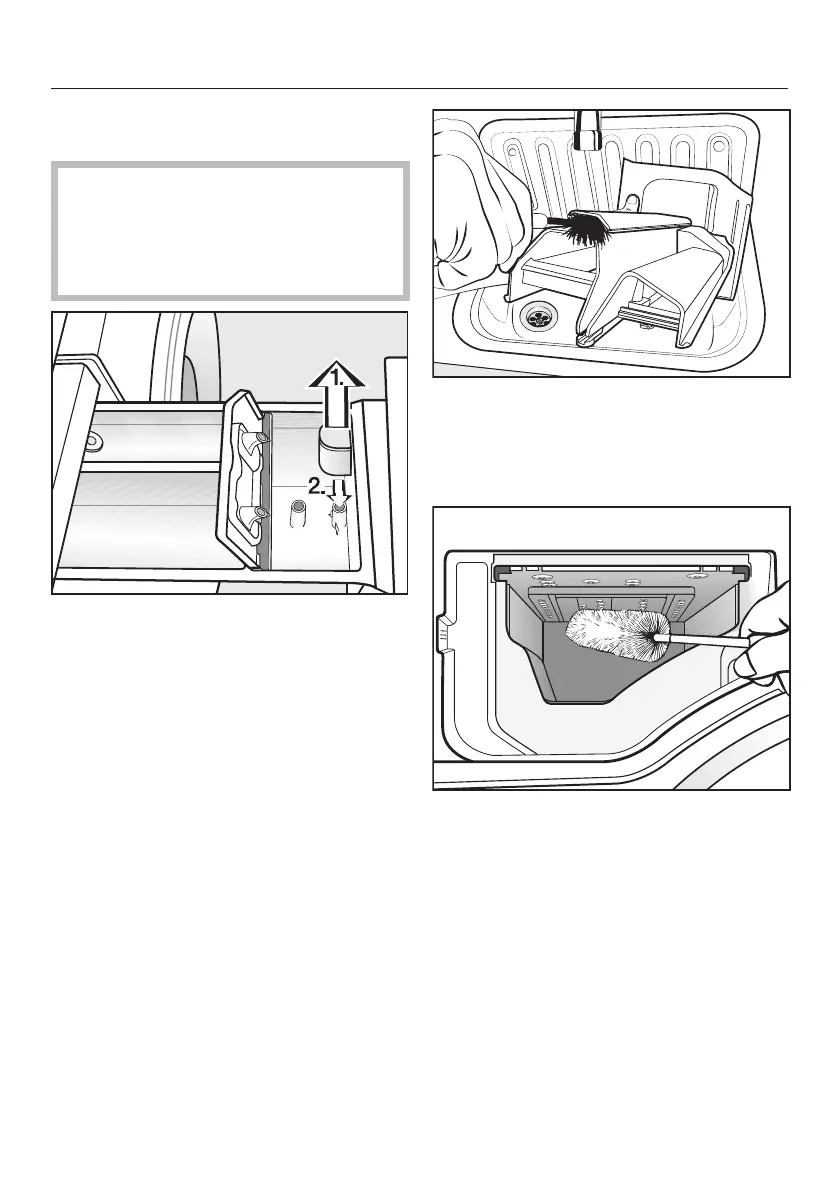 1.

2.