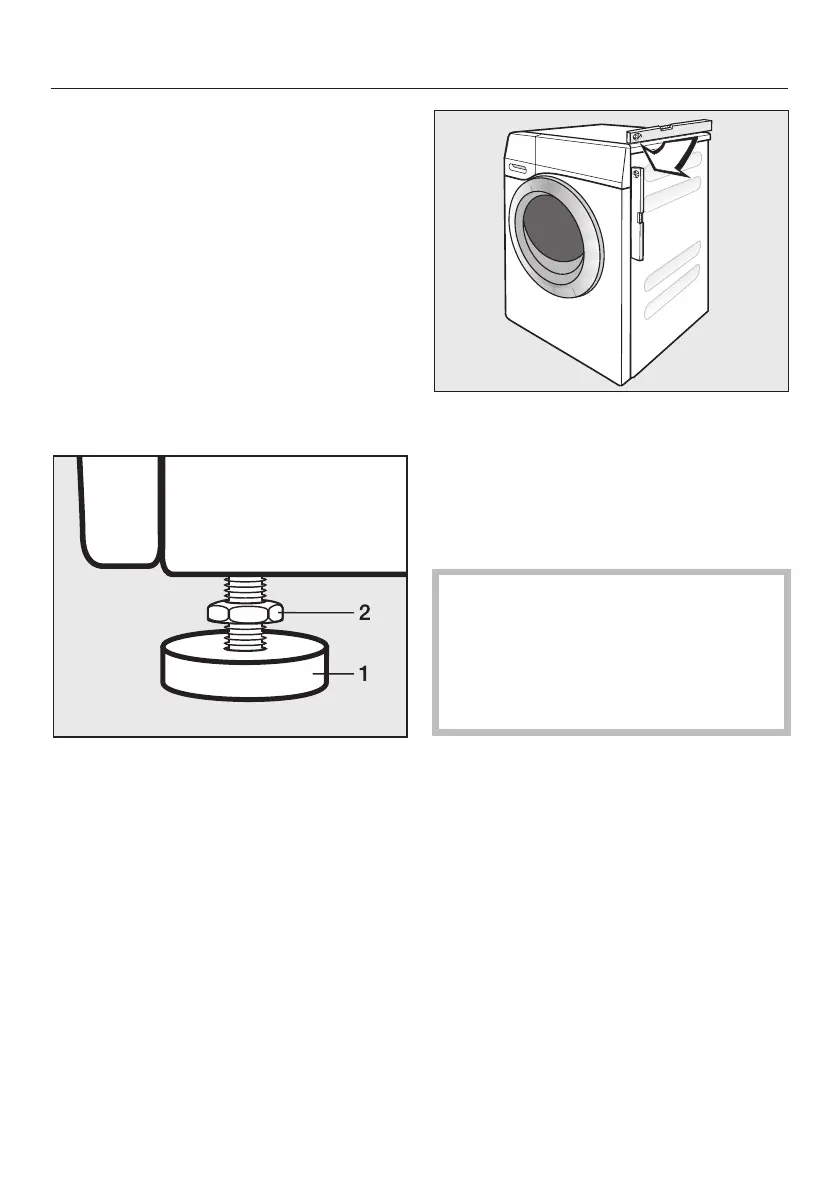 2

1