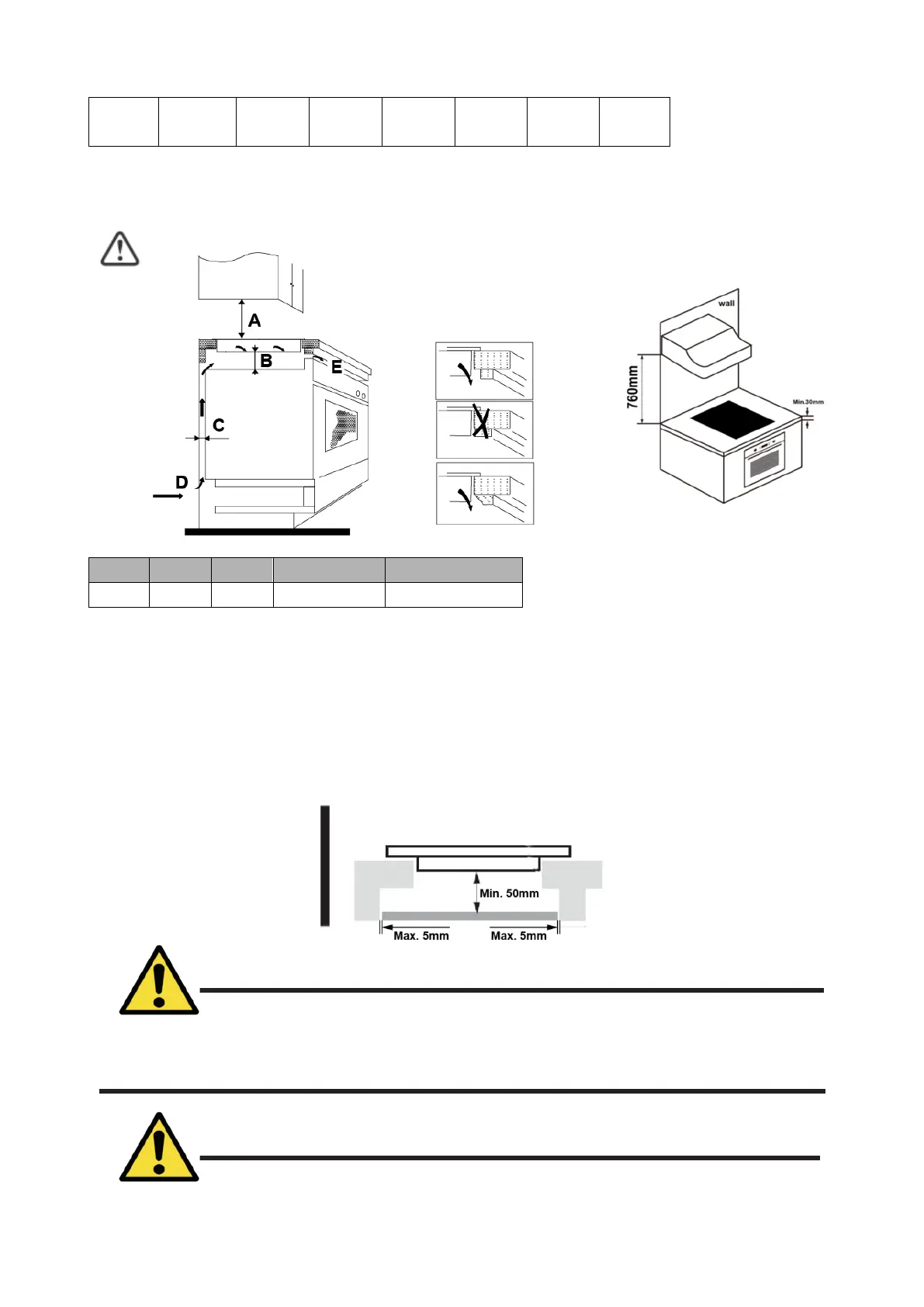 A

B

E

C

D

wall

760mm

Min.30mm

Min. 50mm

Max. 5mm

Max. 5mm