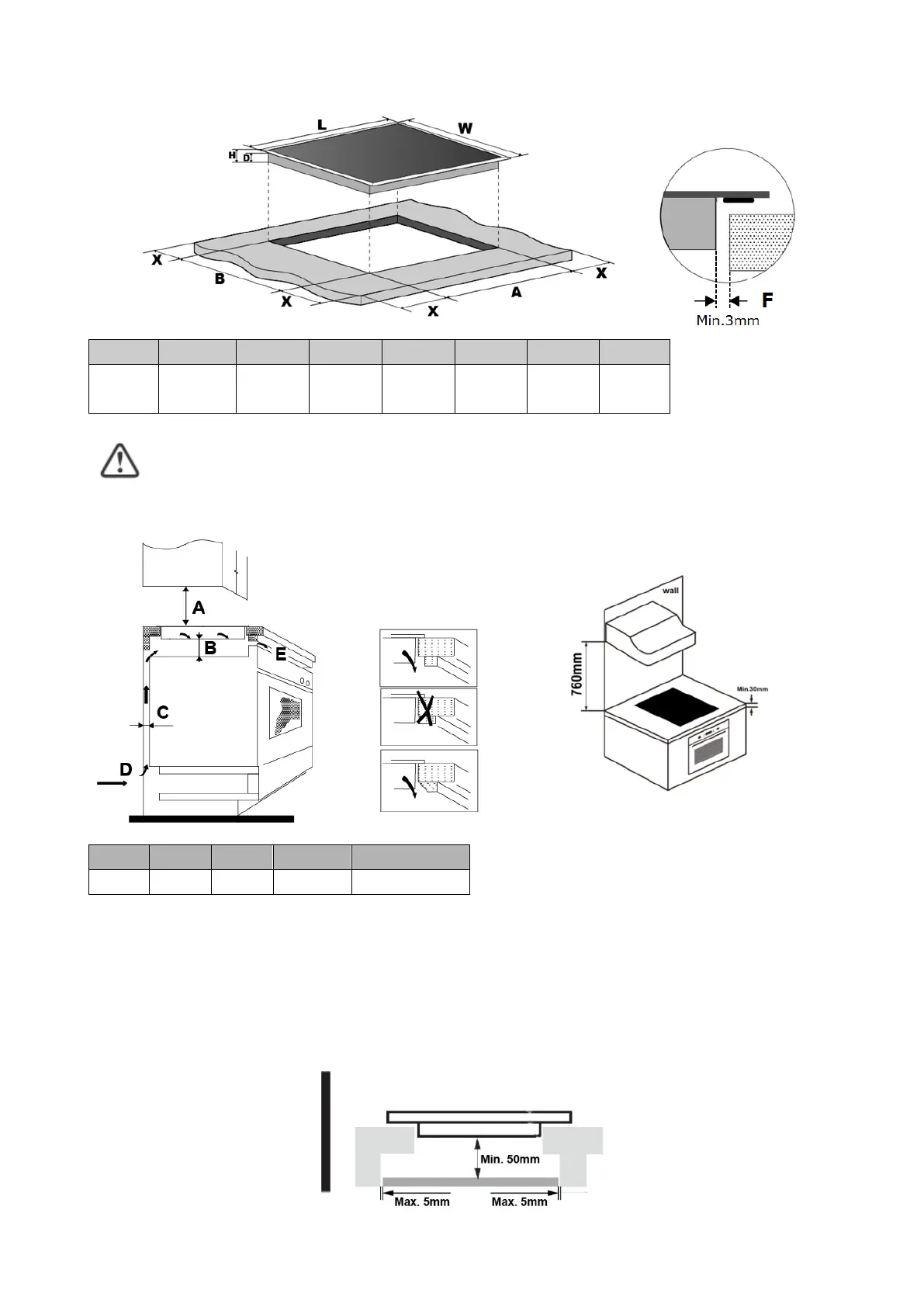 L

W

H

D

X

B

X

X

A

X

F

Min.3mm

A

B

E

C

D

wall

760mm

Min.30mm

Min. 50mm

Max. 5mm

Max. 5mm