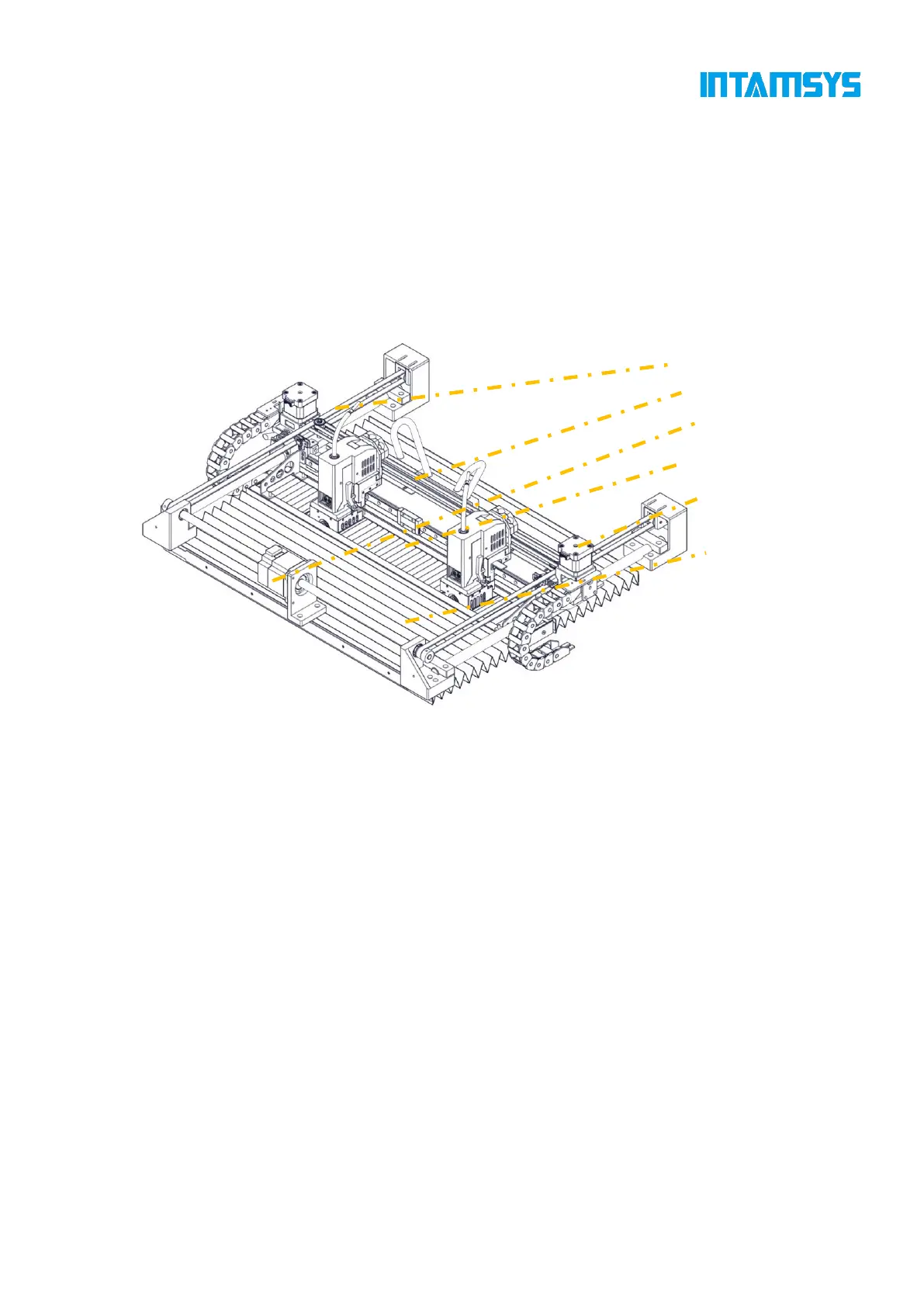 INTAMSYS