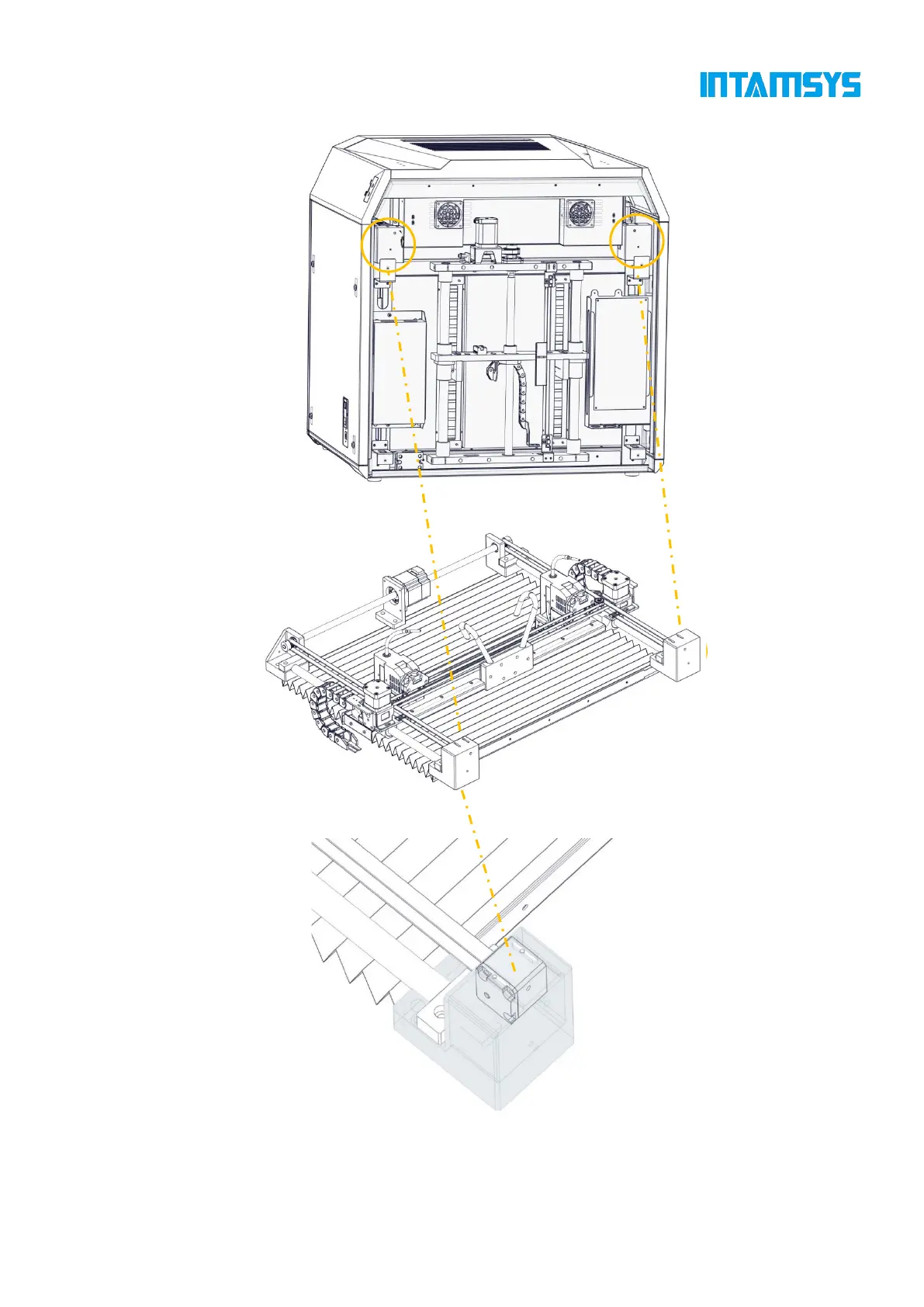 INTAMSYS