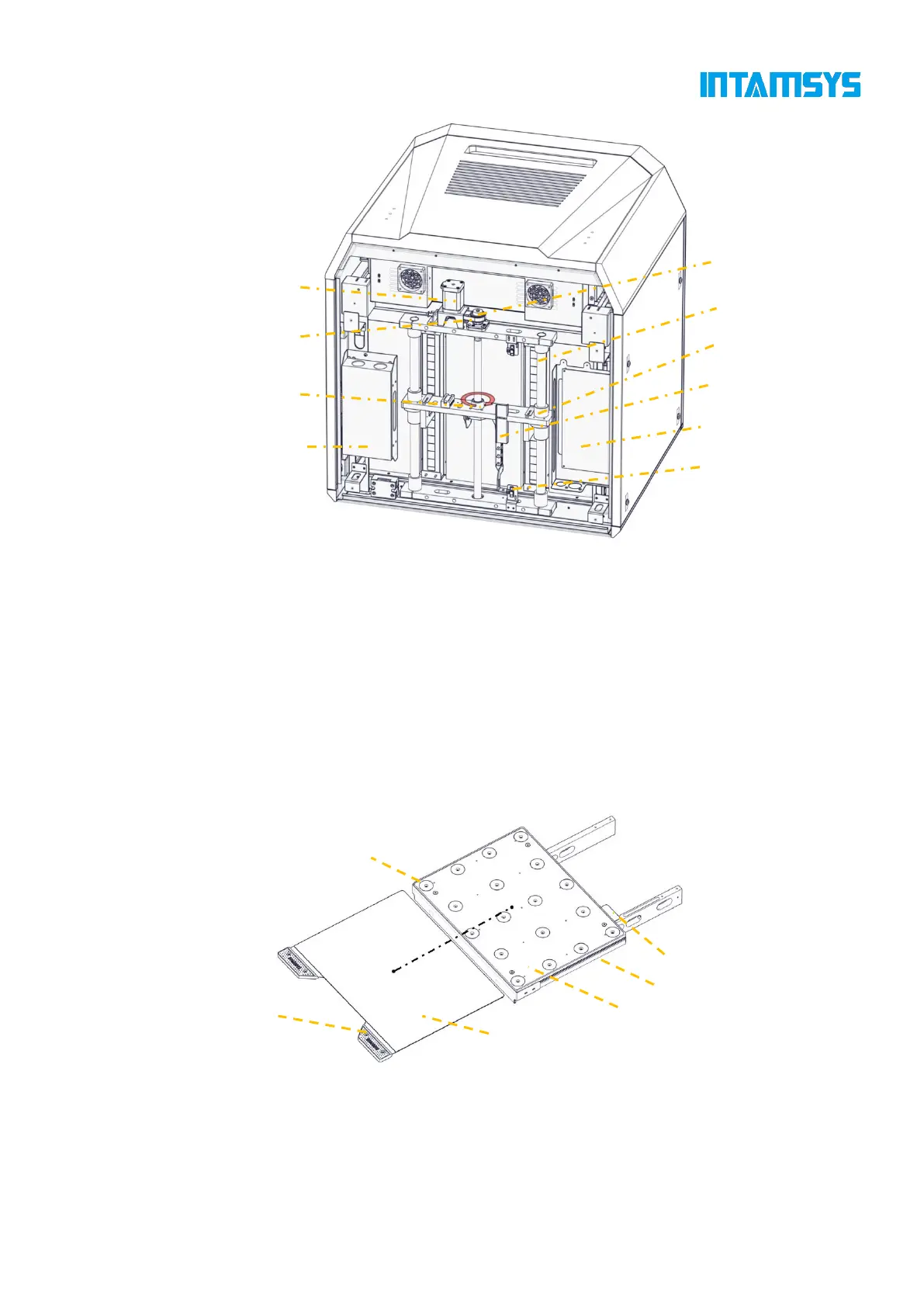 INTAMSYS