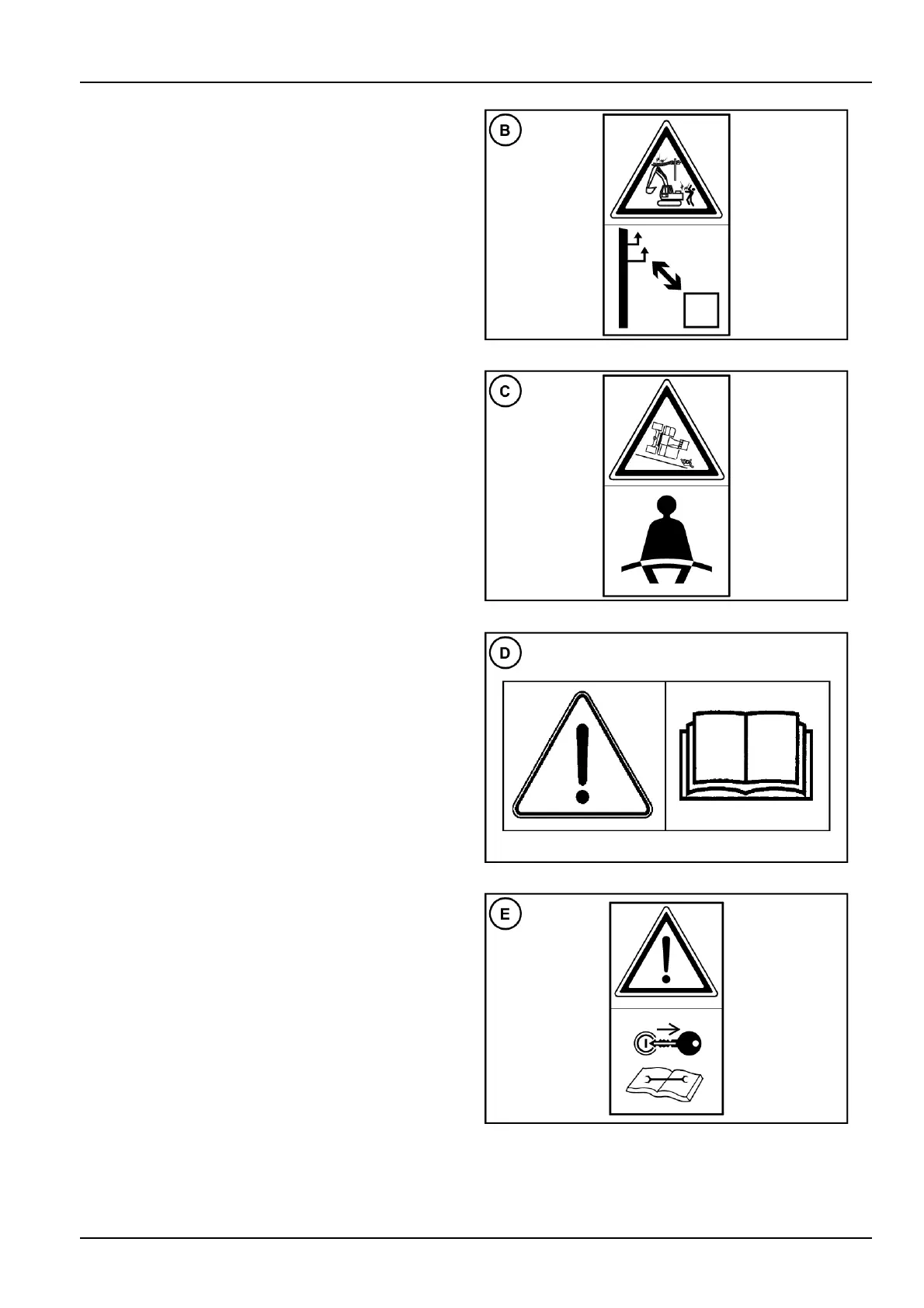 B

C

D

E