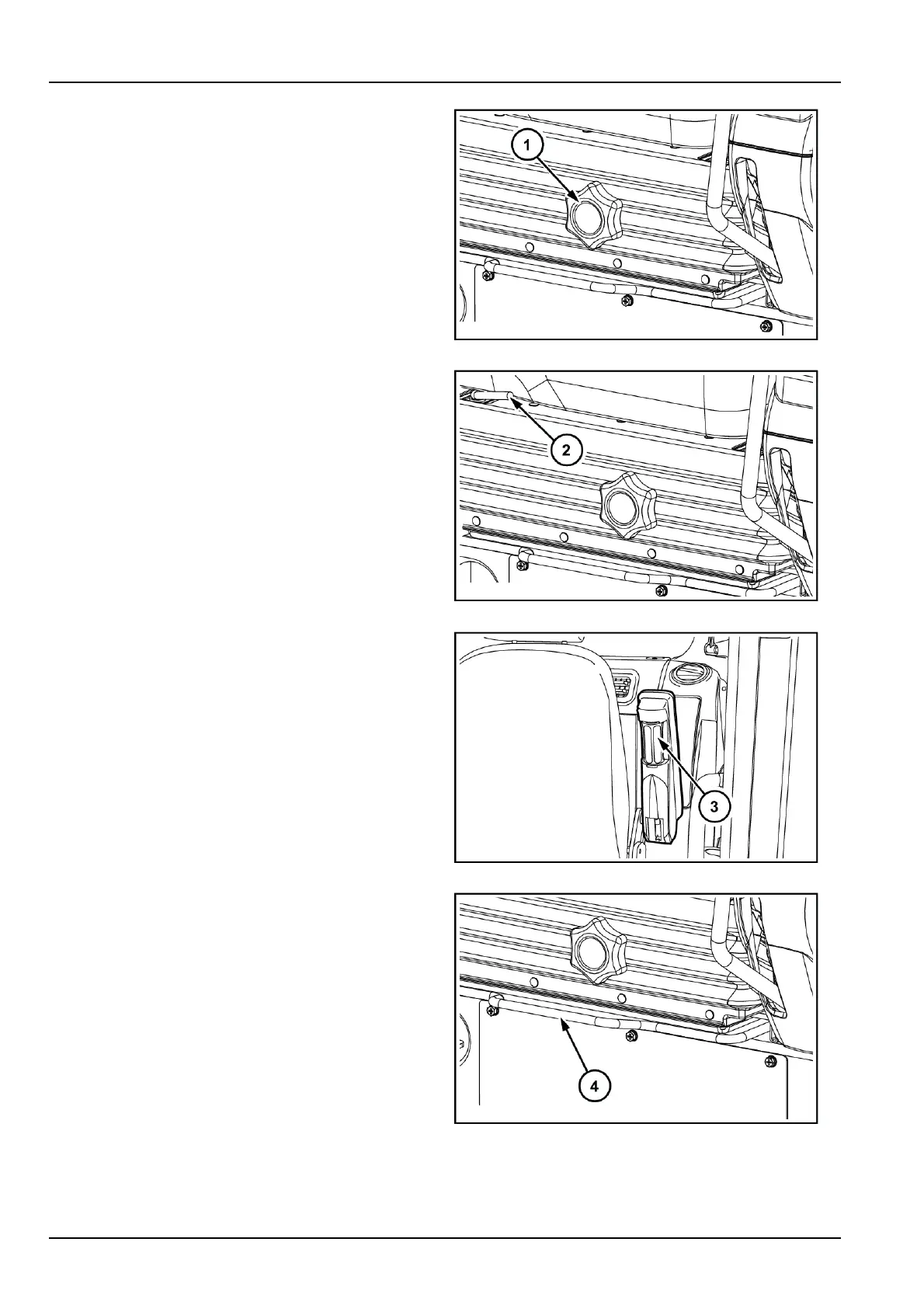 1

2

3

4