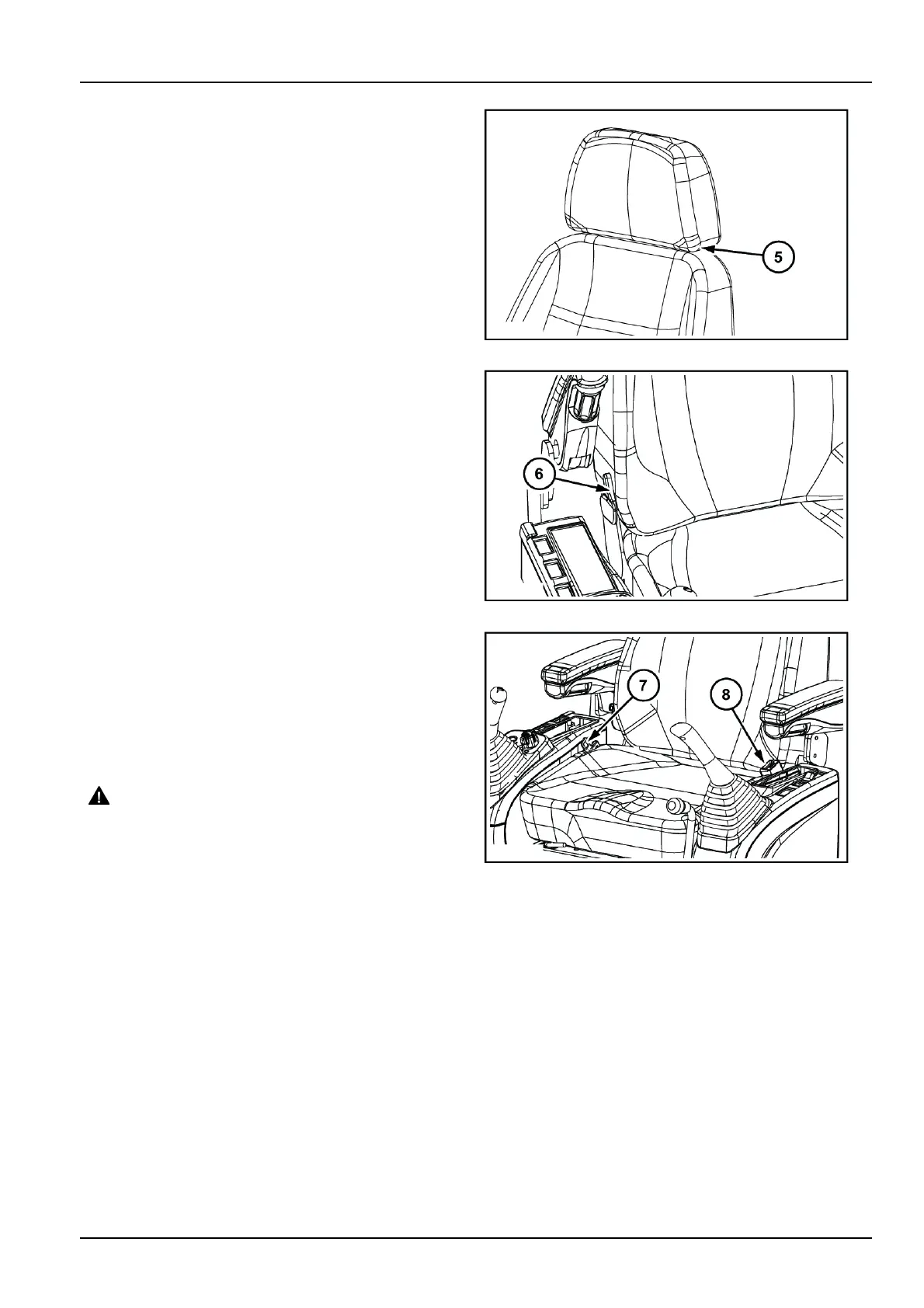 5

6

7

8