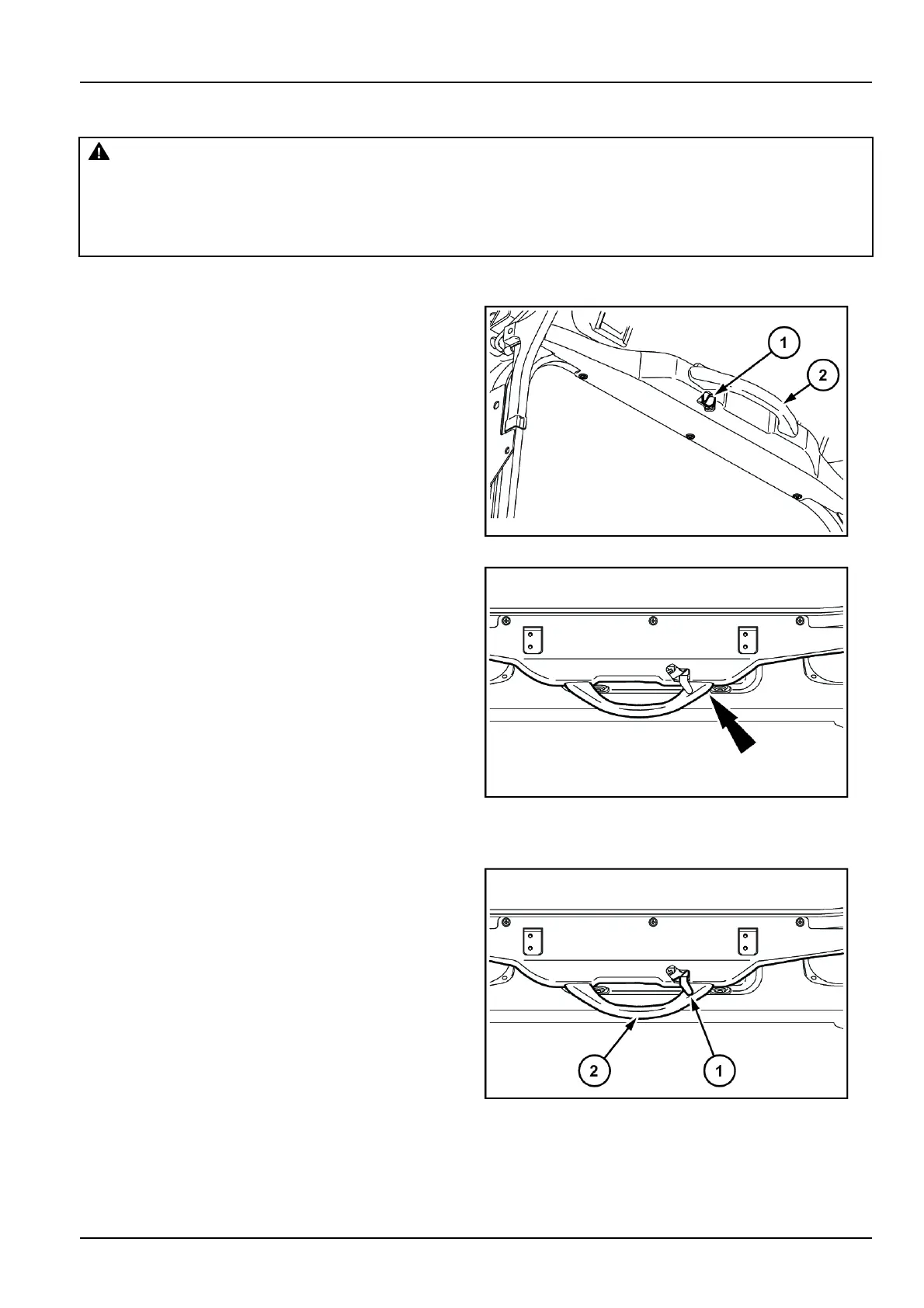 1

2

2

1