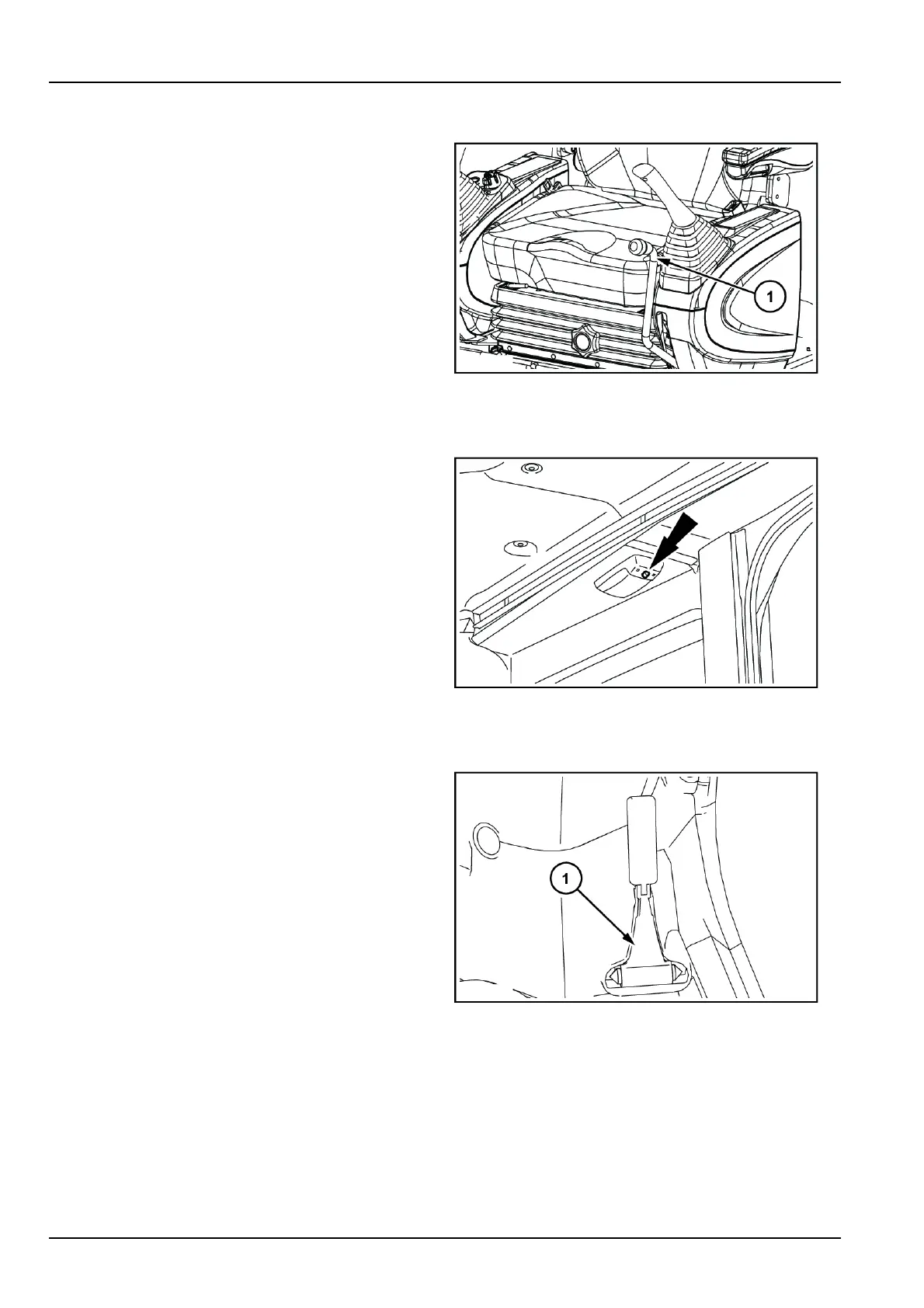 1

1