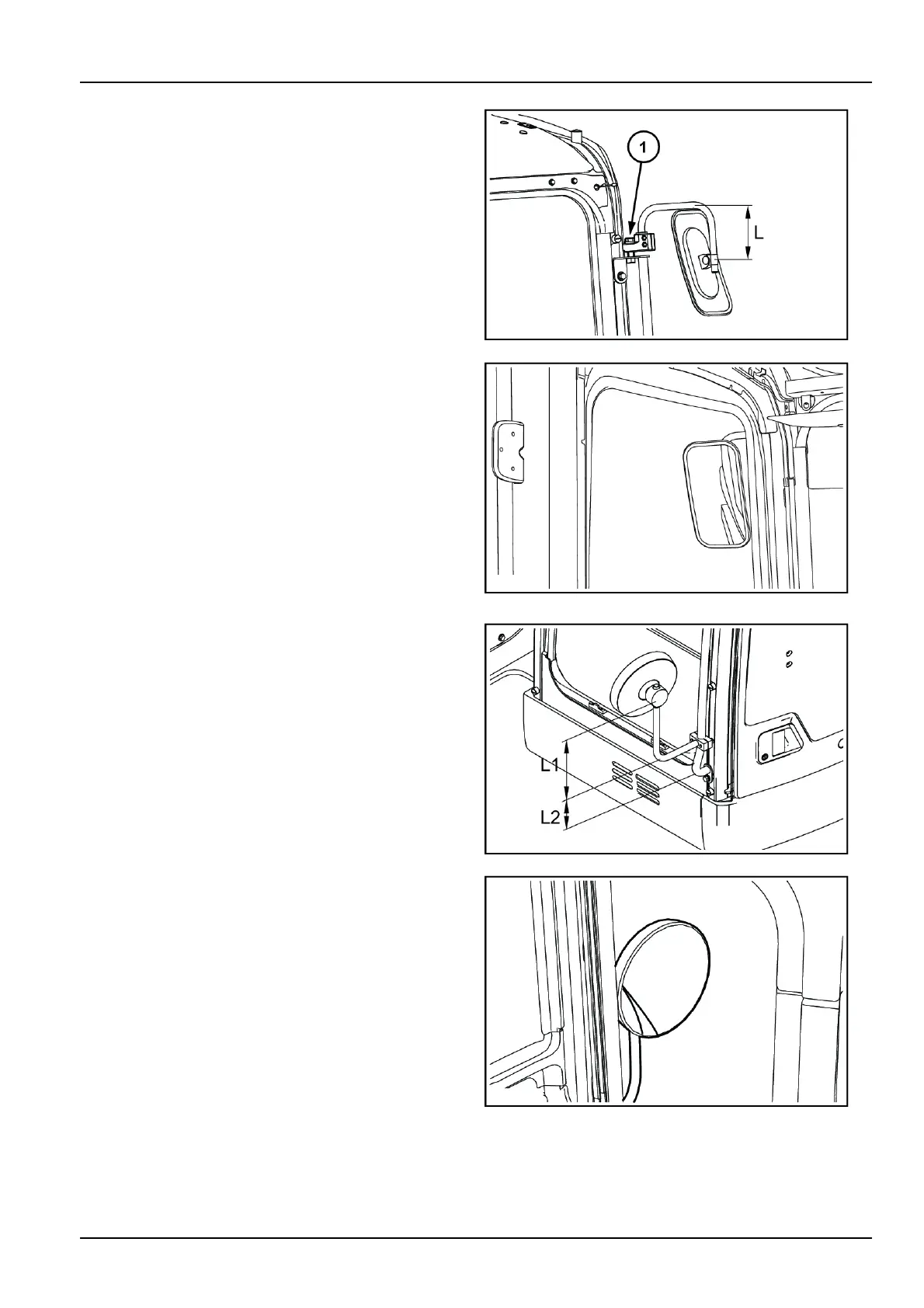 1

L

L1

L2