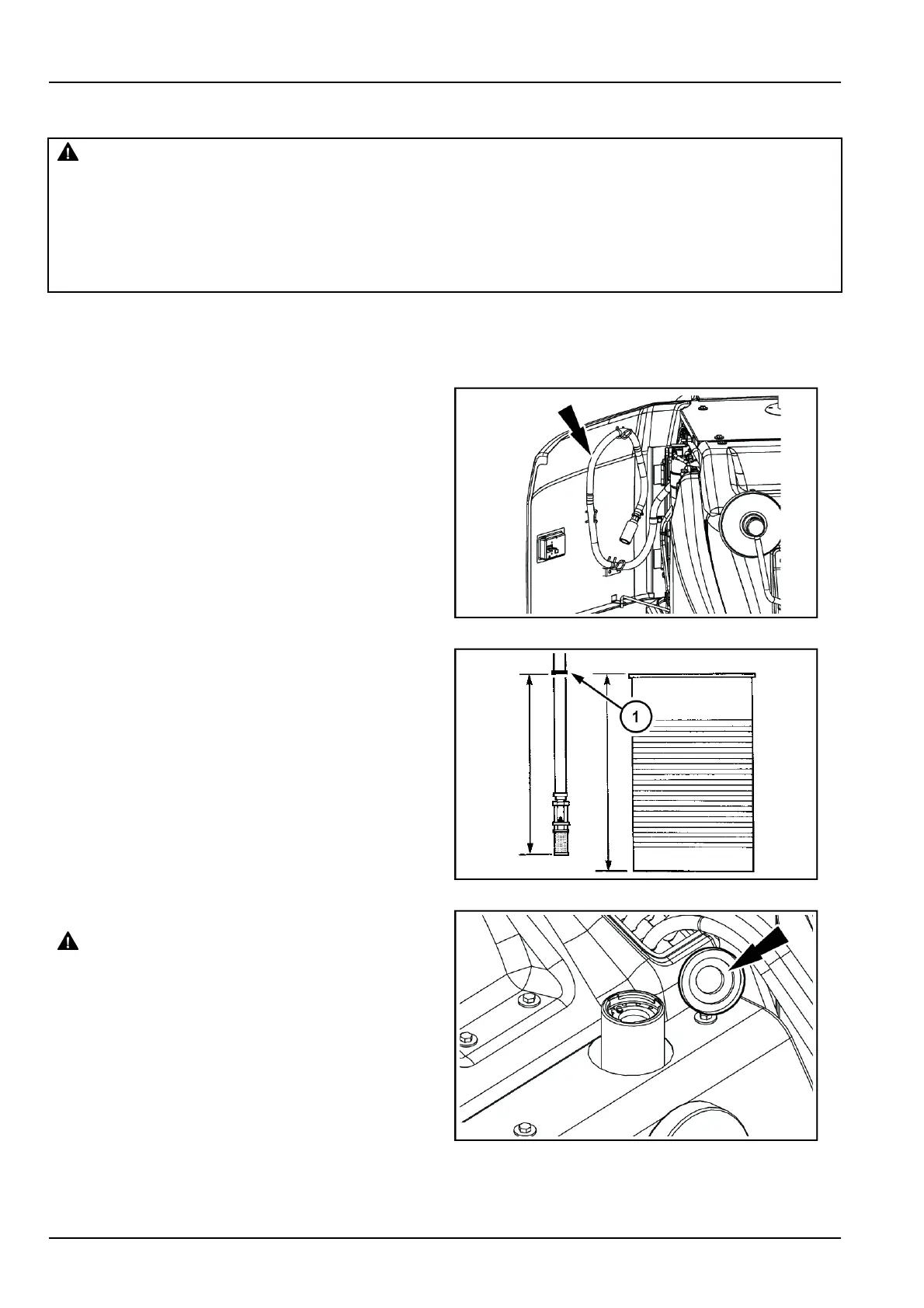 1