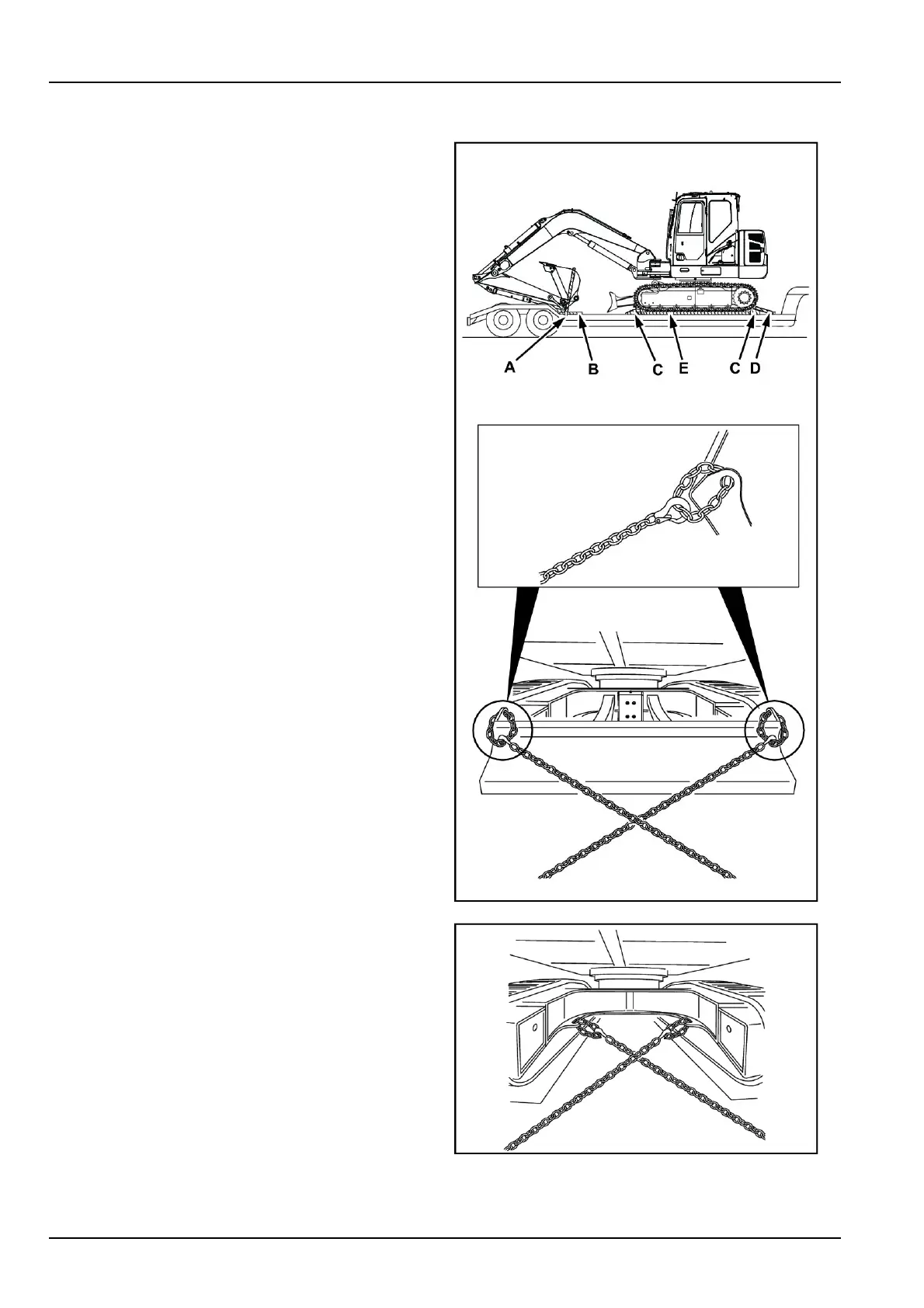 A B C E C D