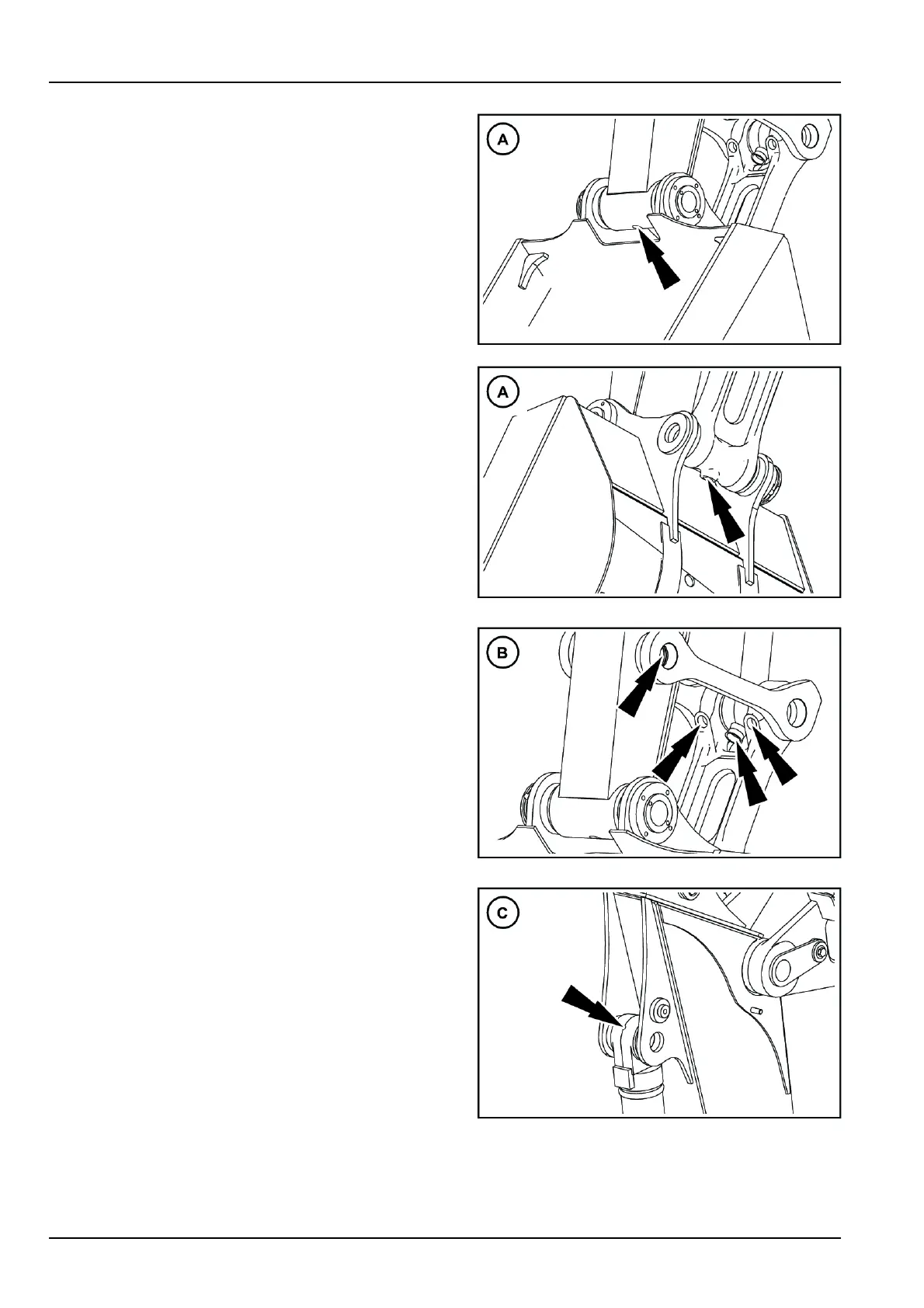 A

A

B

C