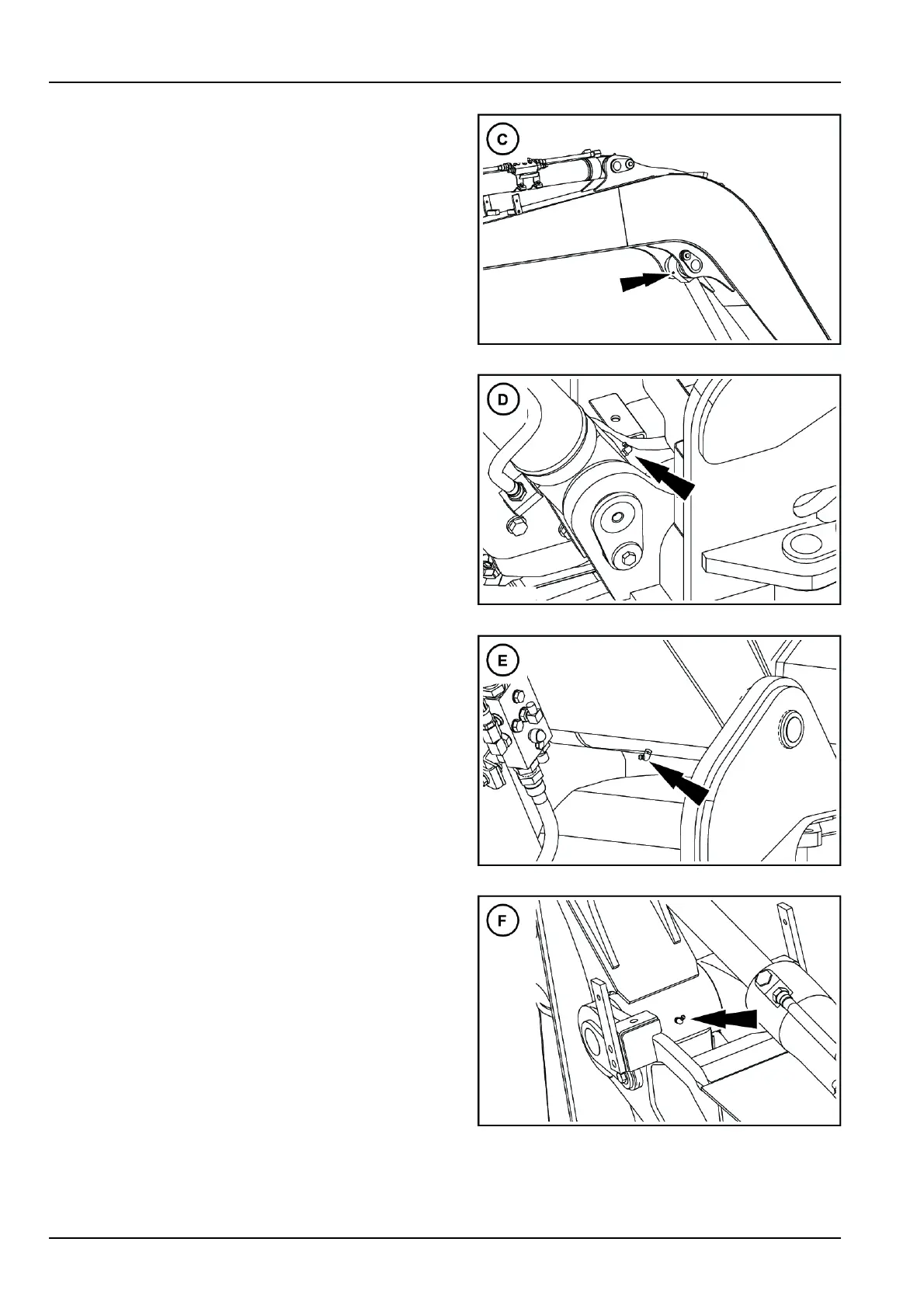 C

D

E

F