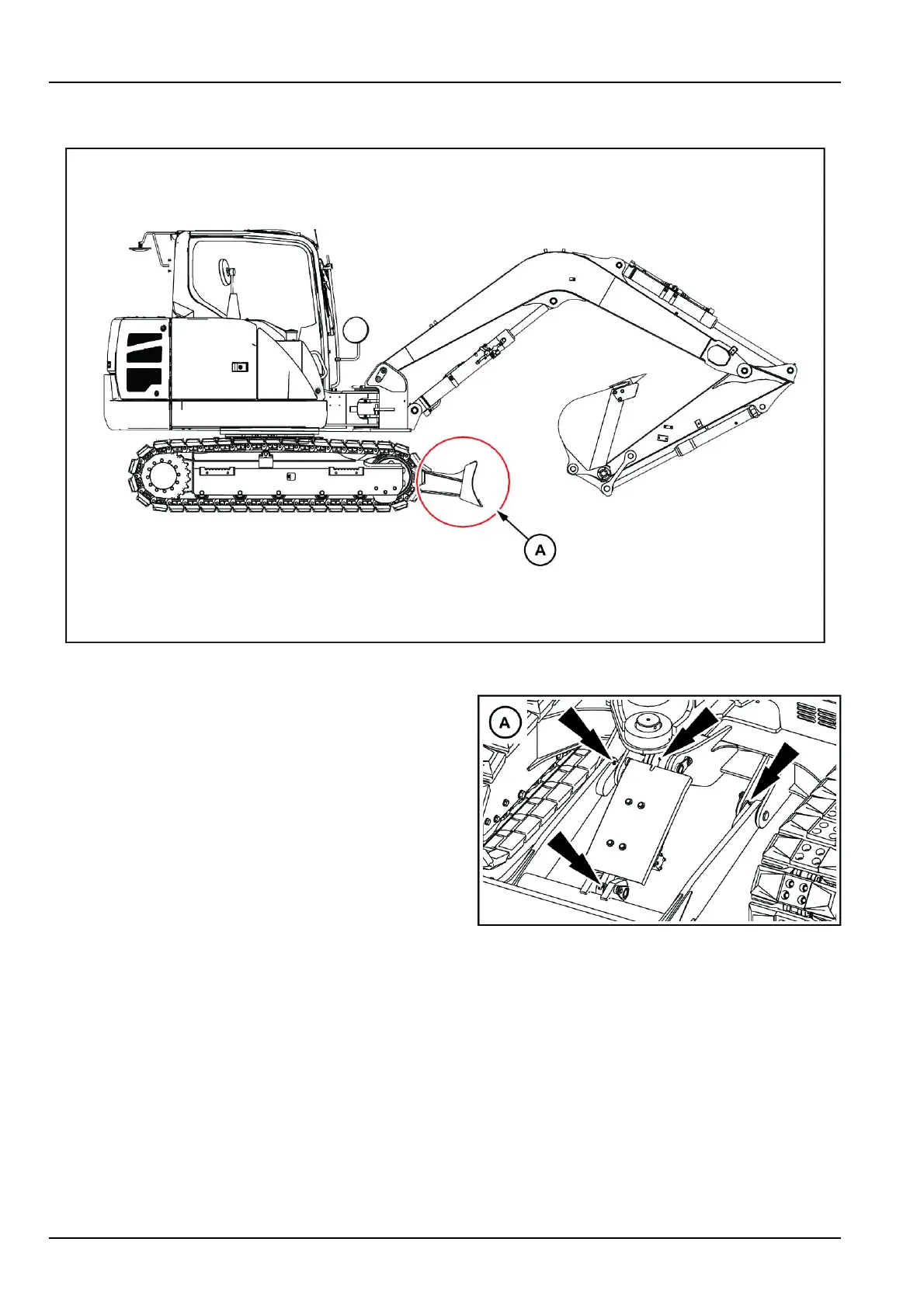 A

A