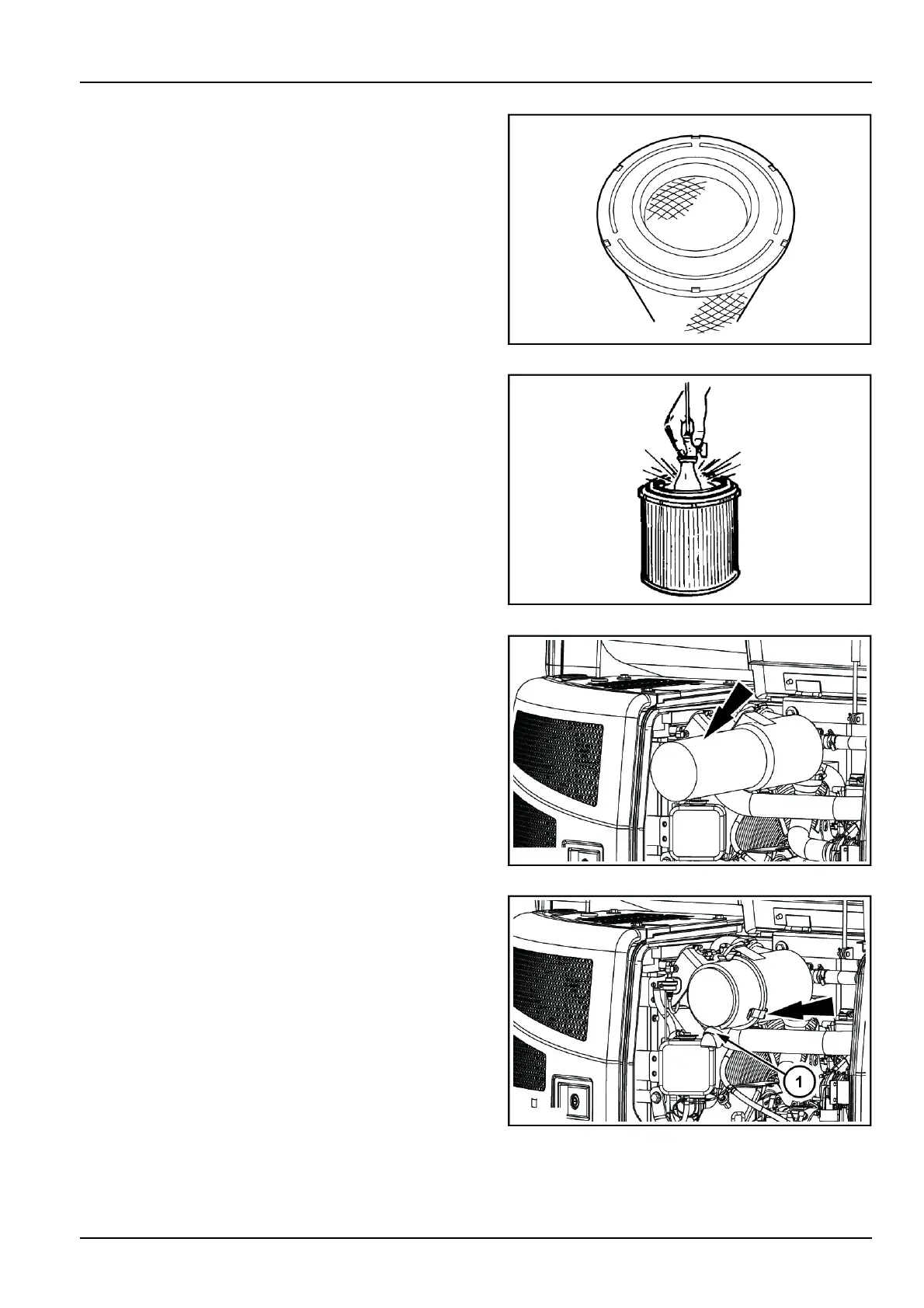 1