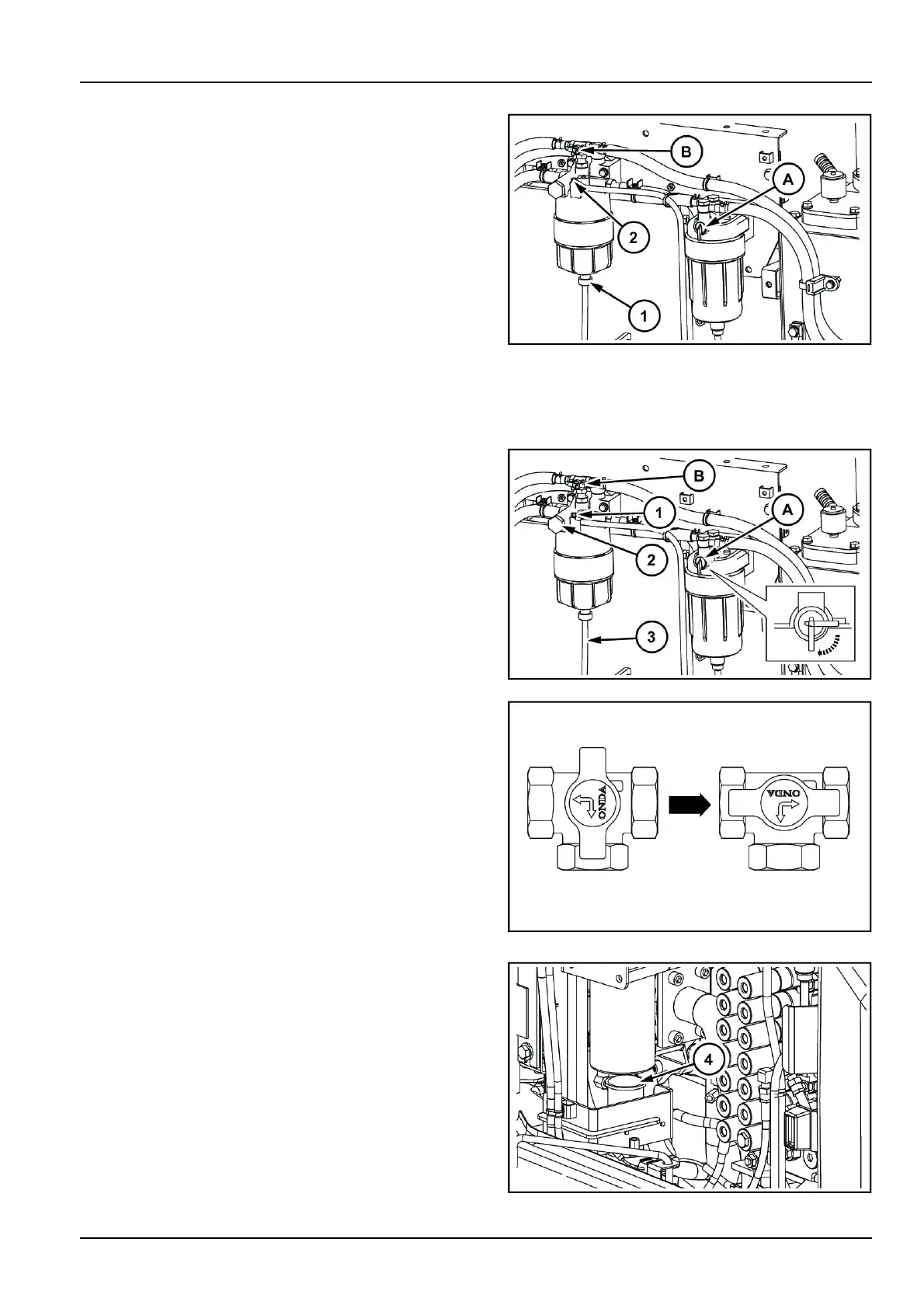 B

A

2

1

B

1

A

2

3

ONDA

ONDA

4