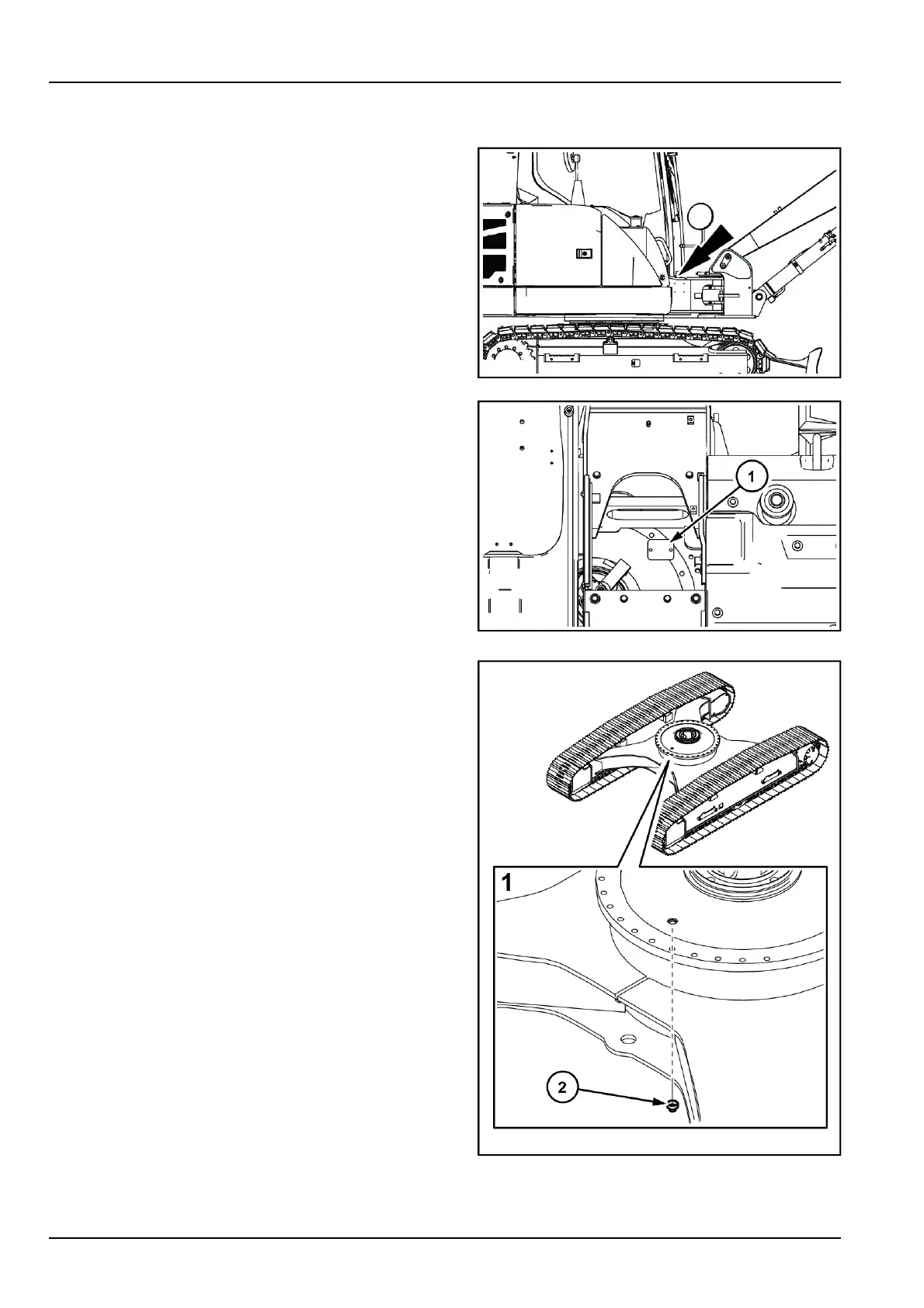 1

1

2