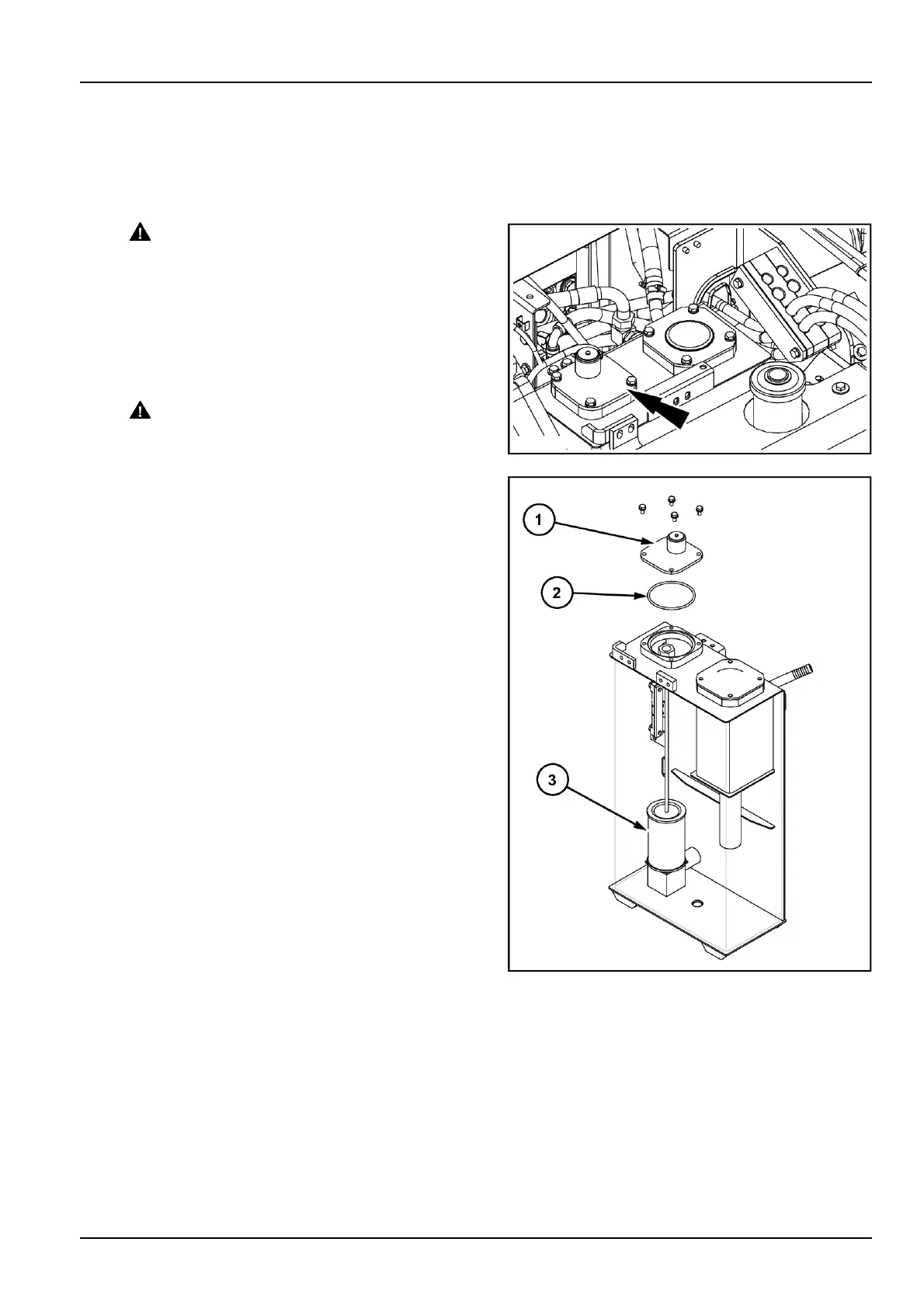 1

2

3