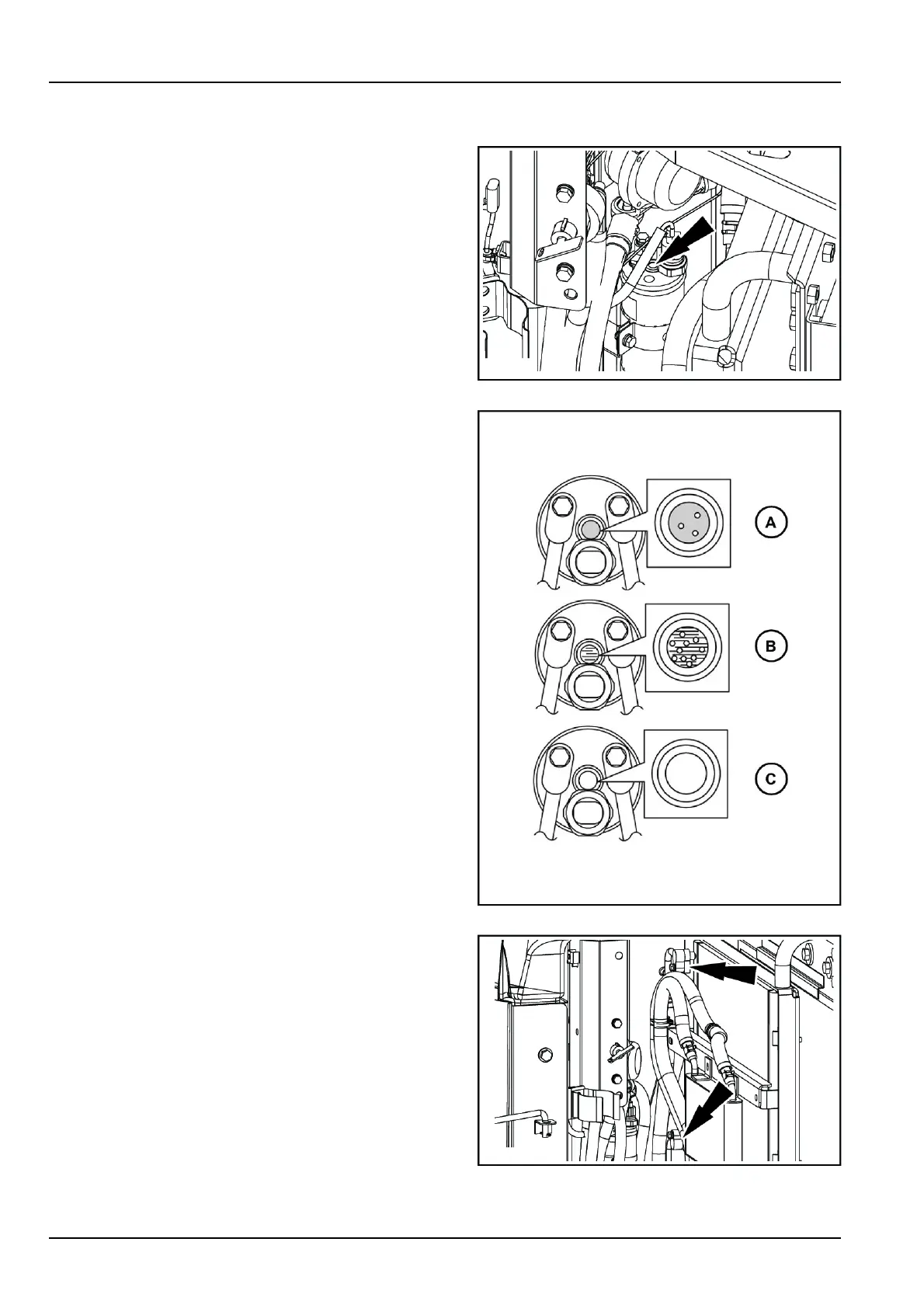 A

B

C