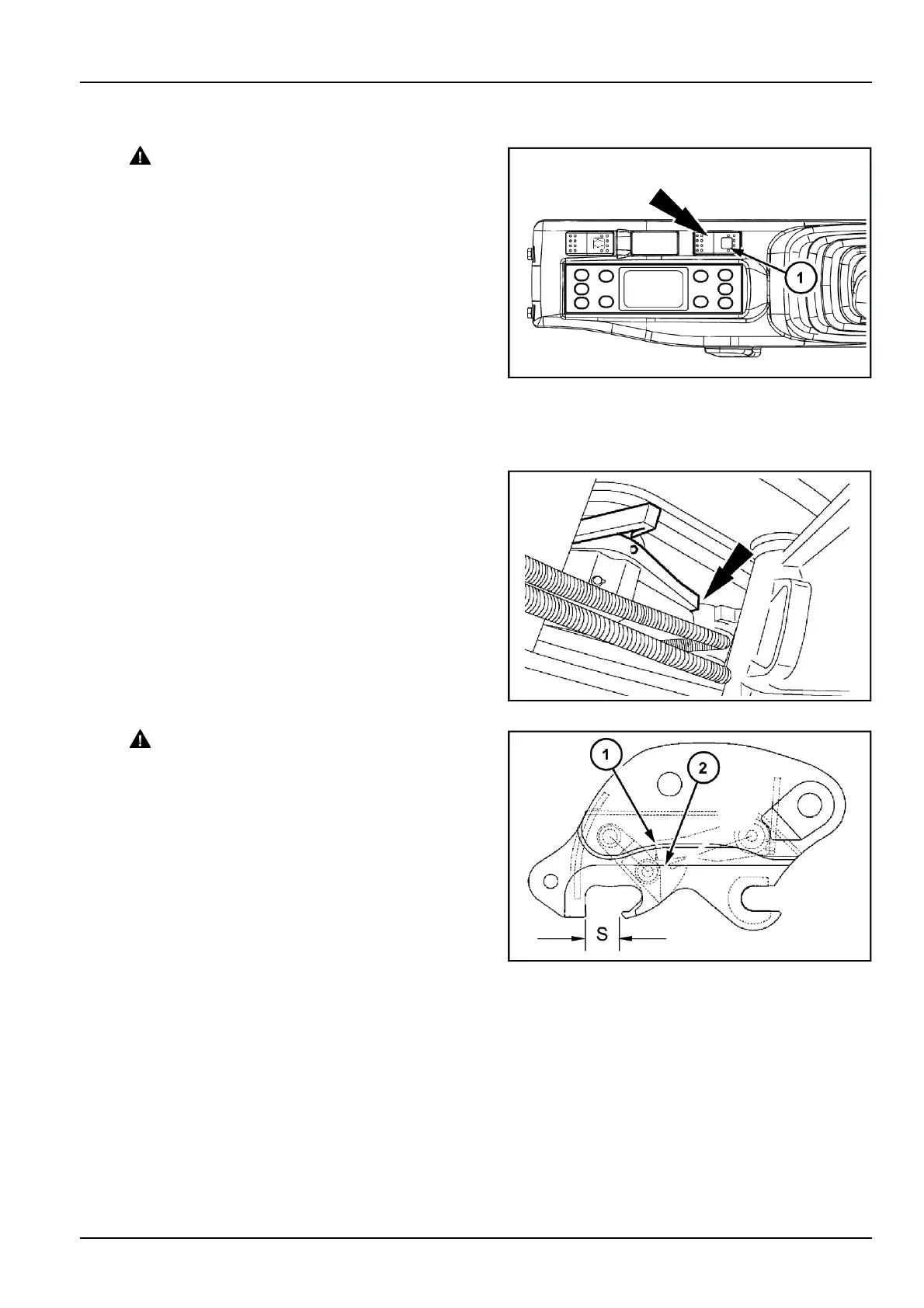 1

1

2

S