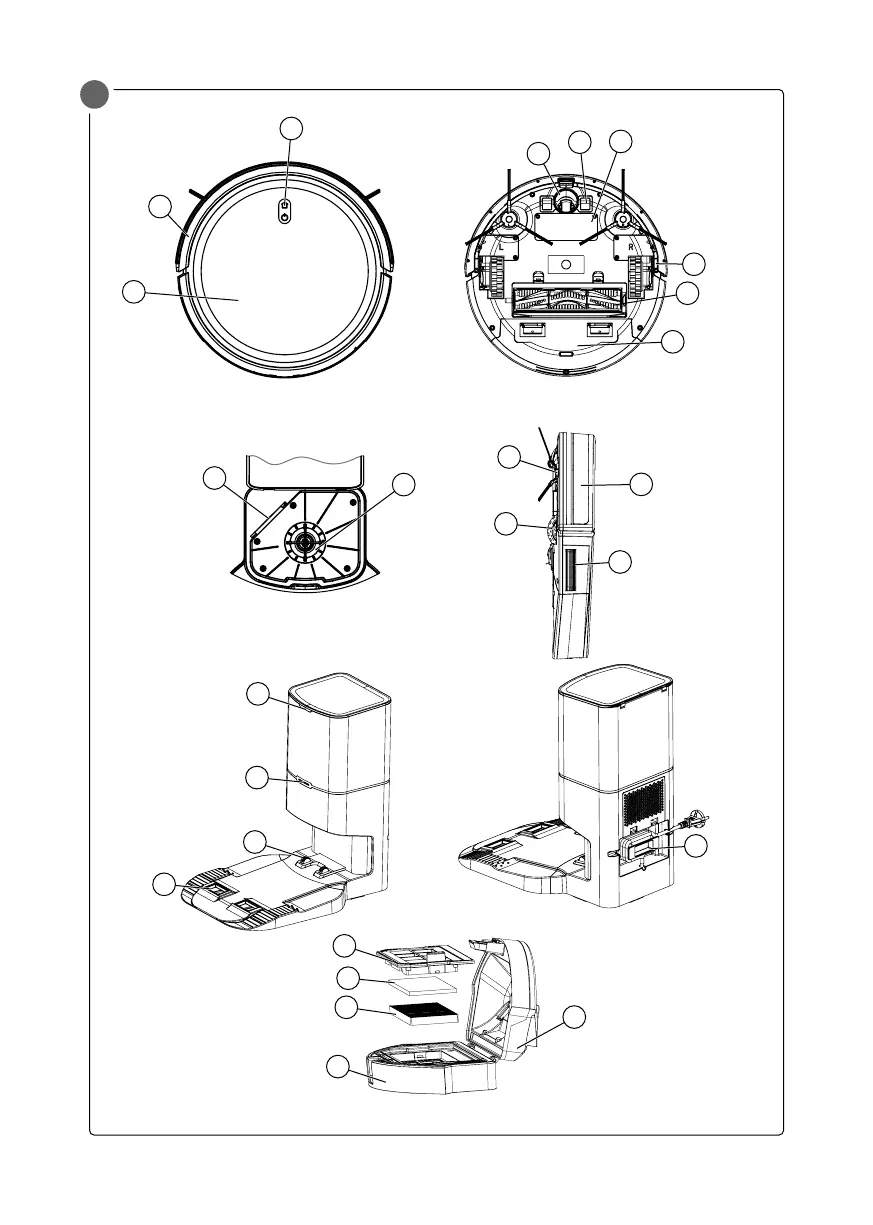 L

R