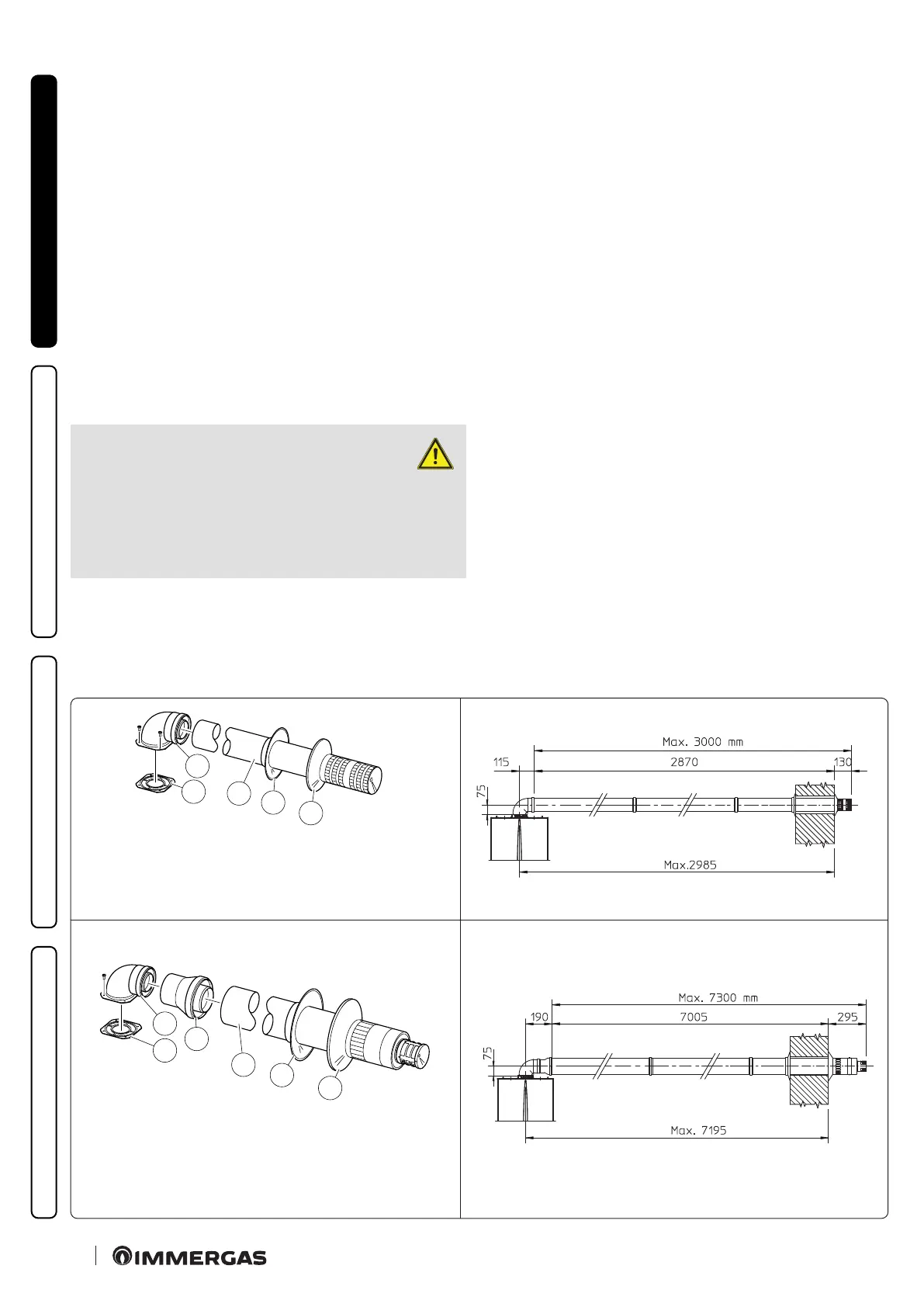 Max. 3000 mm

115

2870

130

75

Max.2985

Max. 7300 mm

190

7005

295

75

Max. 7195

IMMERGAS