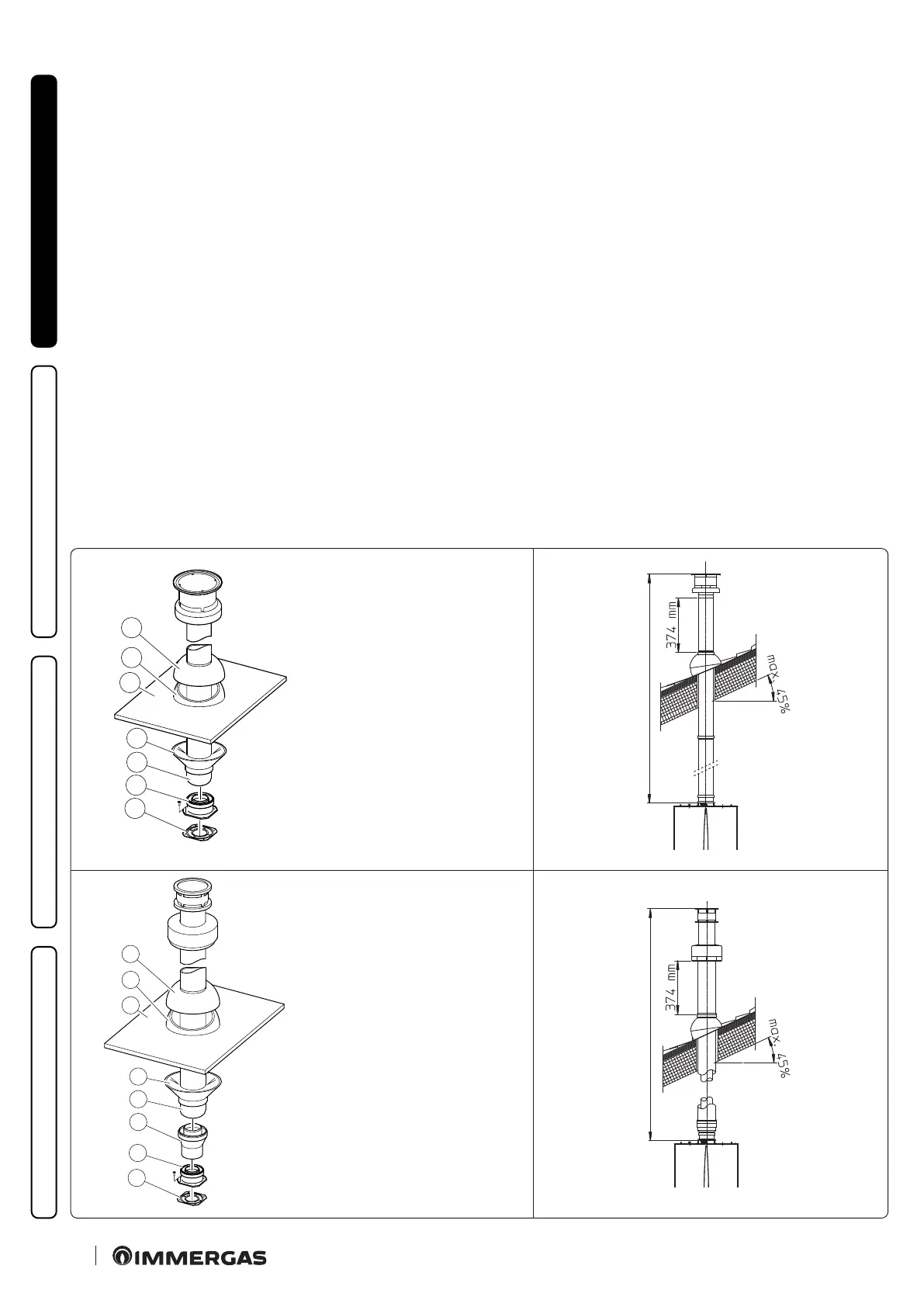 374 mm

max. 45%

374 mm

max. 45%

IMMERGAS