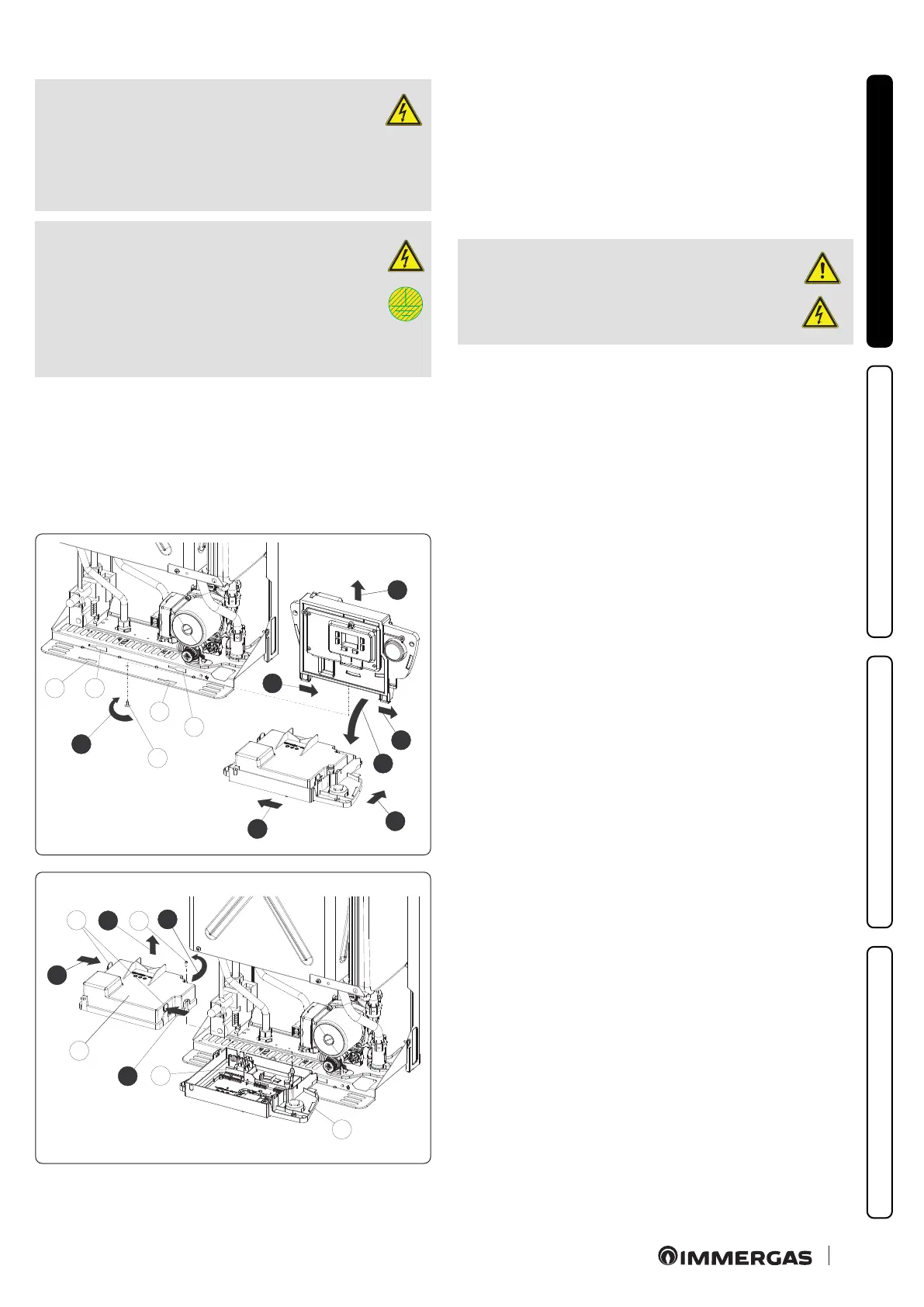 IMMERGAS