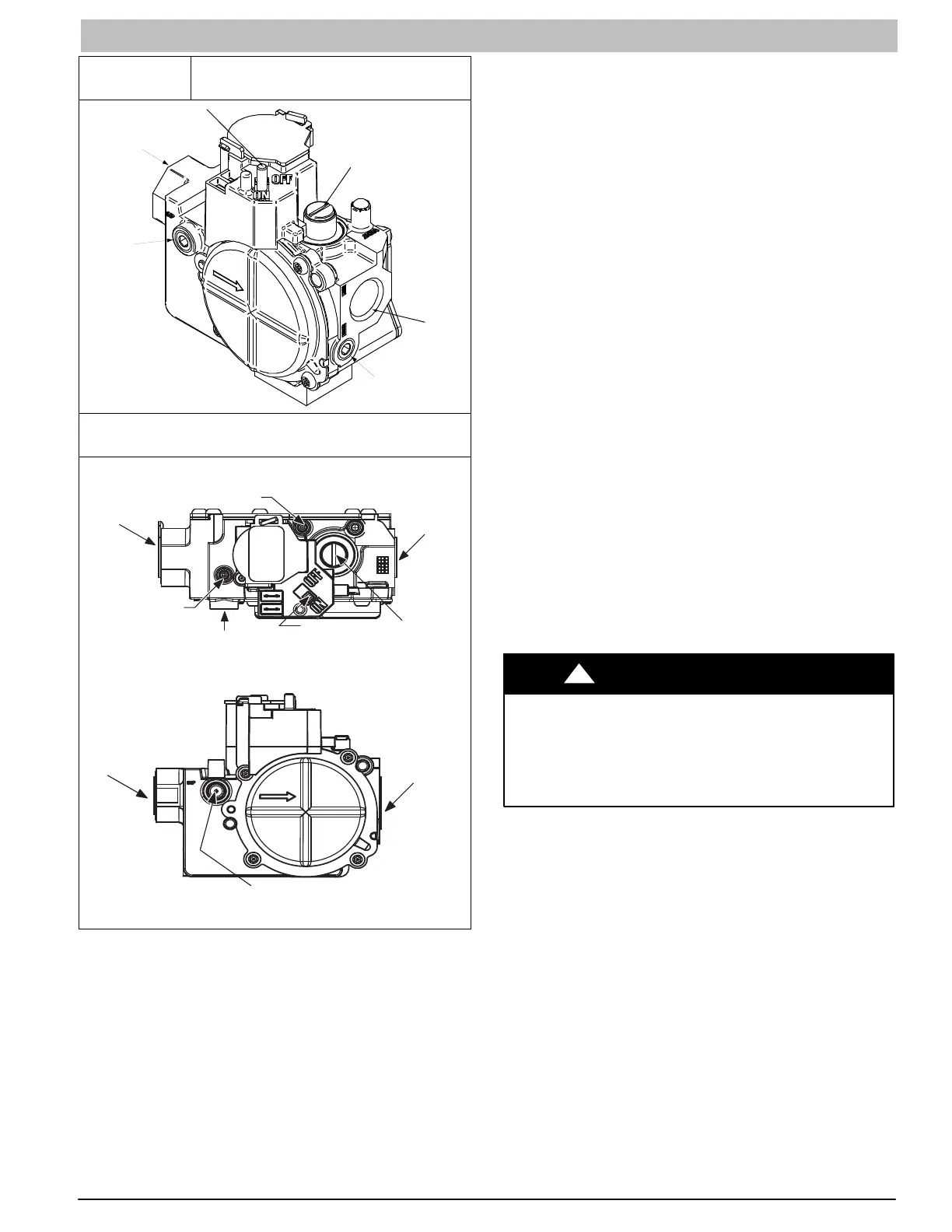 OFF
ON
OFF
ON