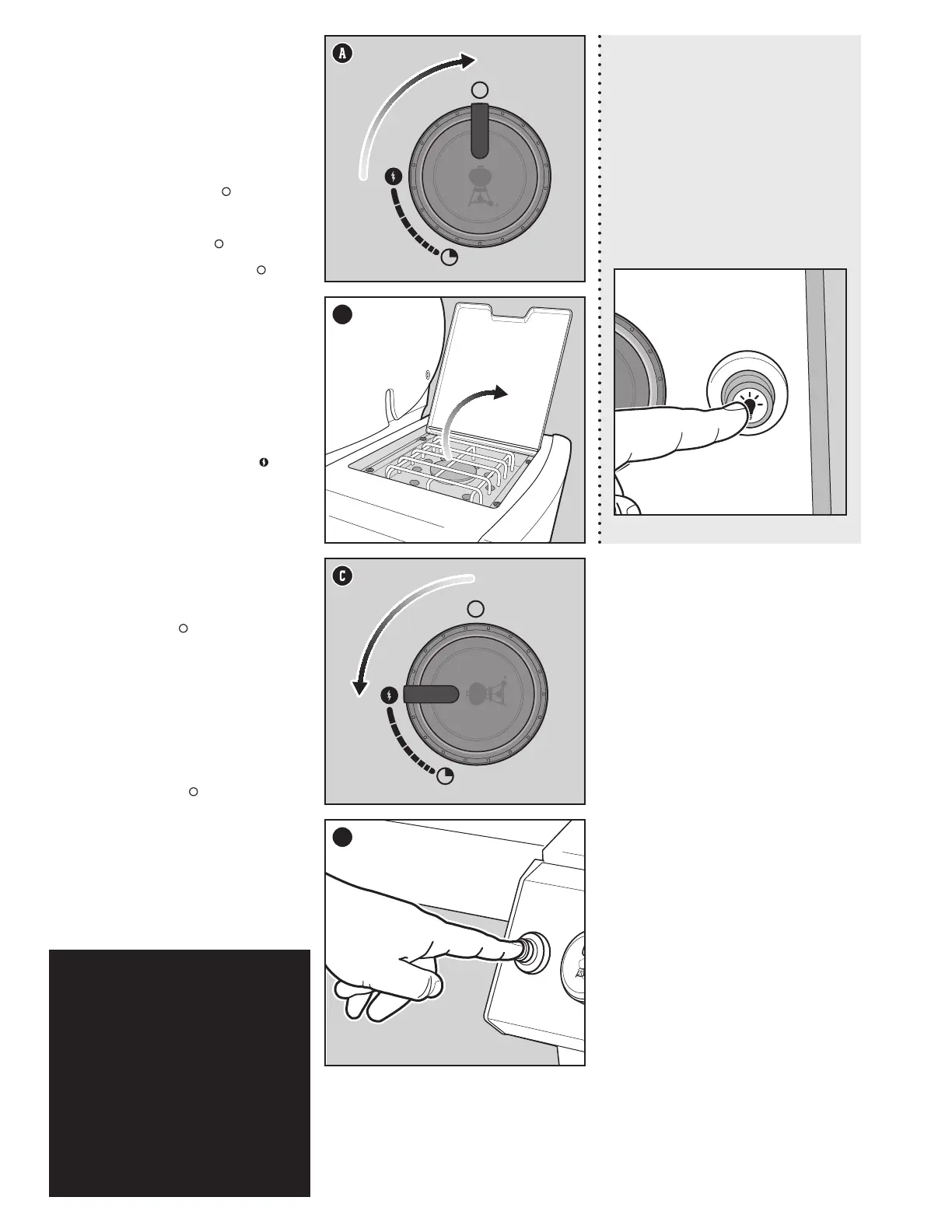 A

C