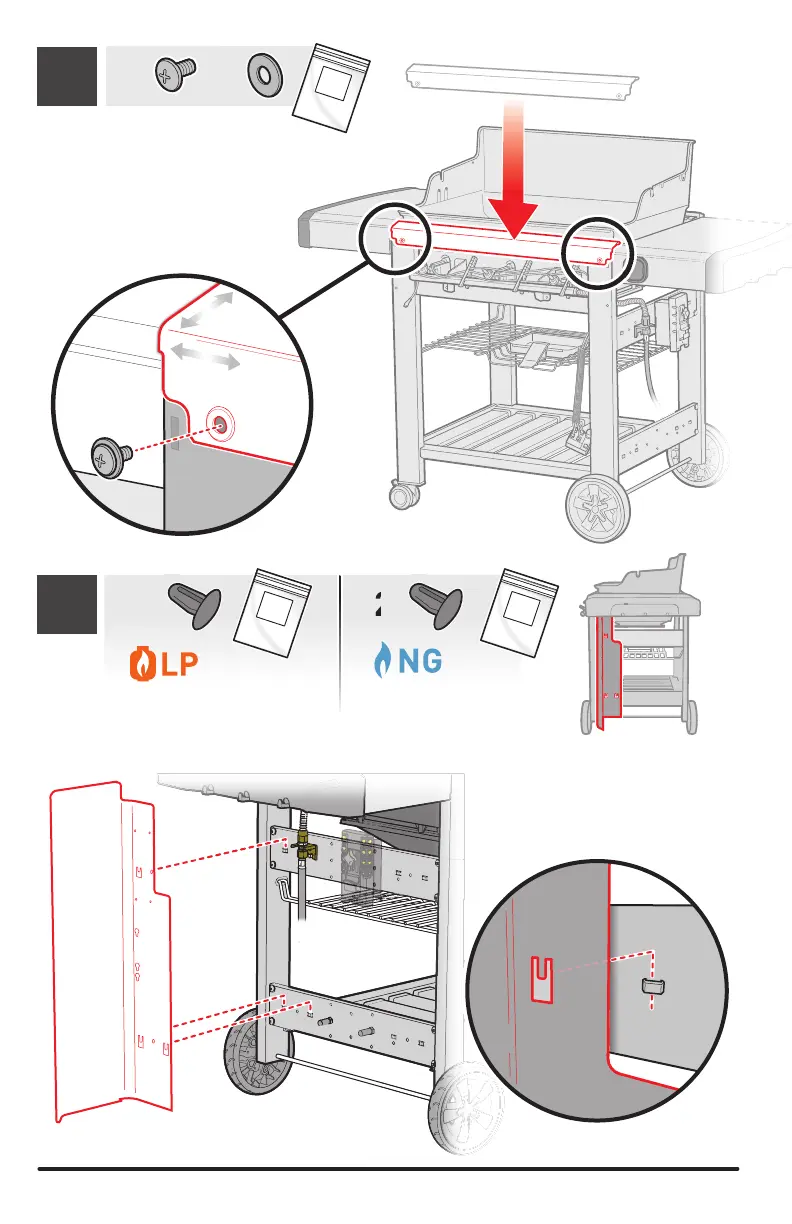 LP

NG