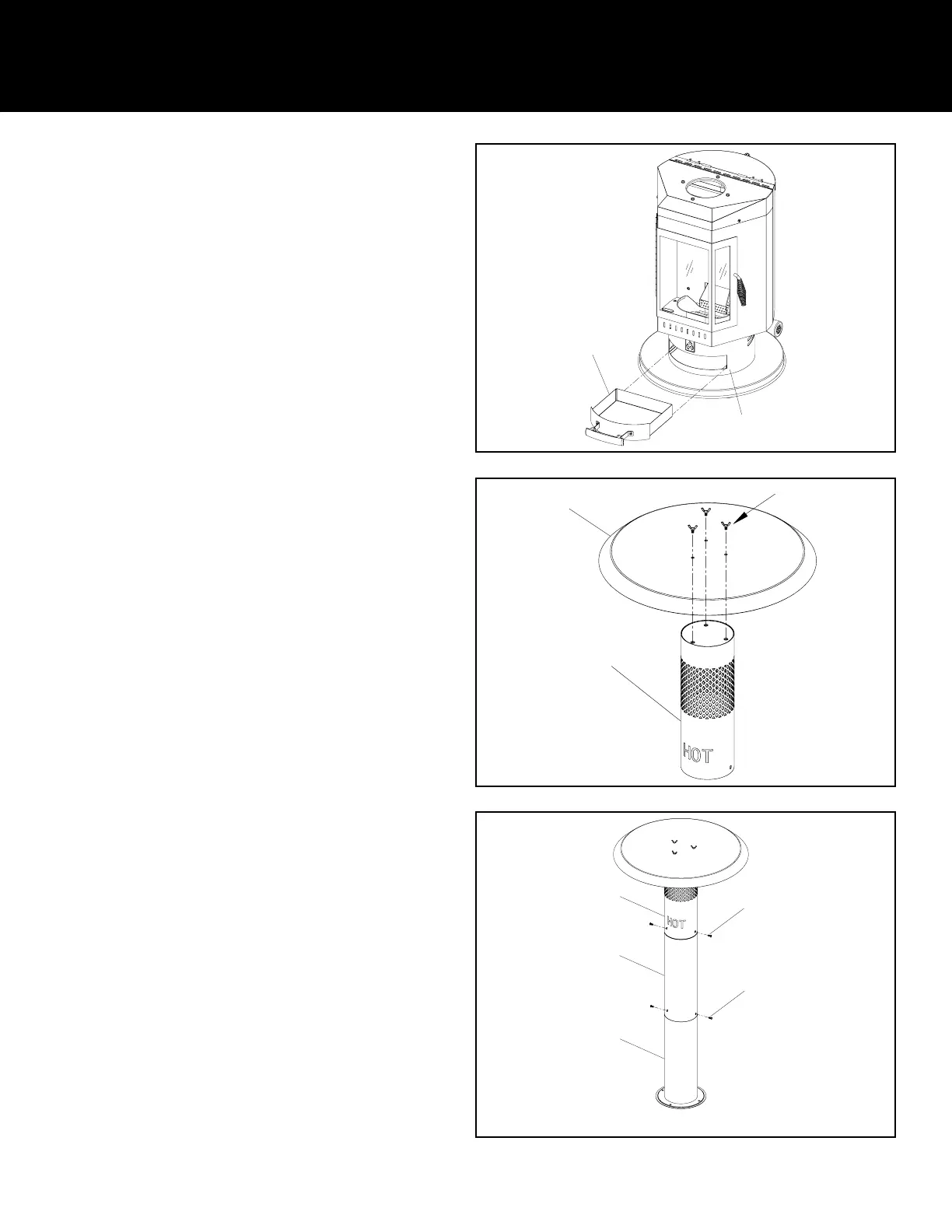 HOT

HOT