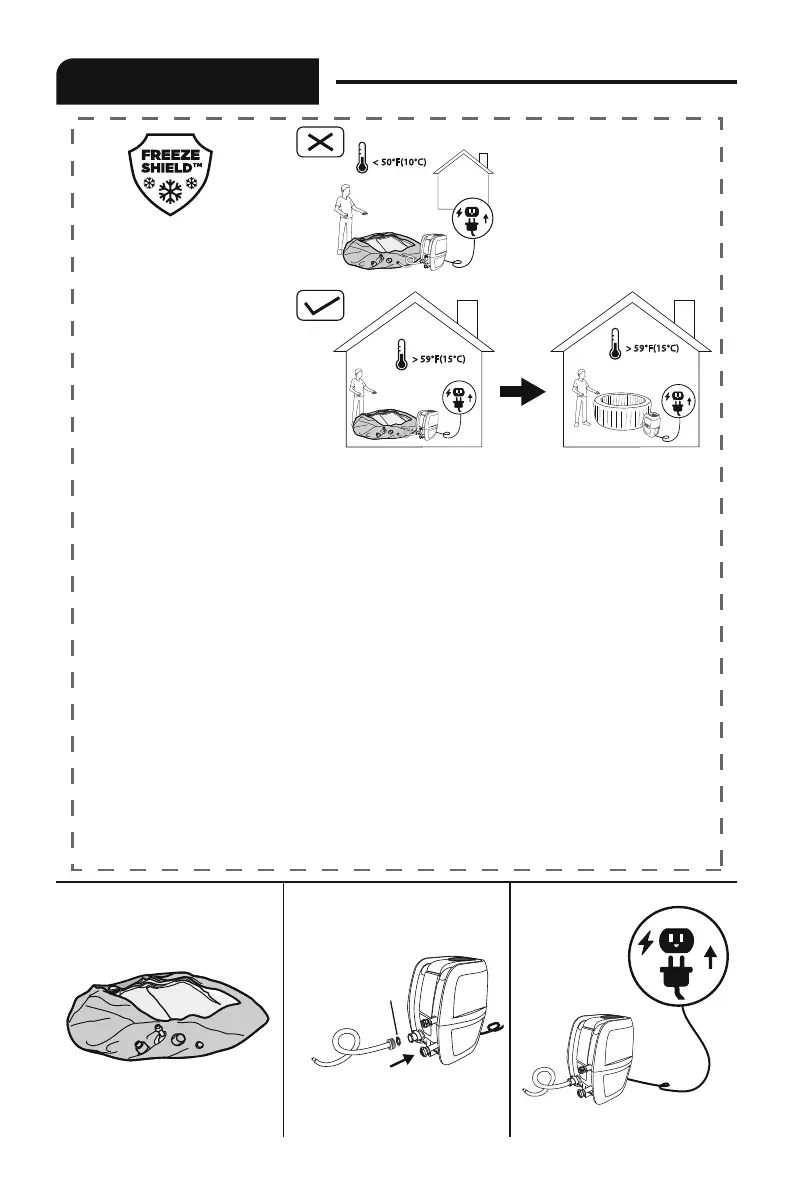 FREEZE SHIELD™

< 50°F(10°C)

> 59°F(15°C)

> 59°F(15°C)