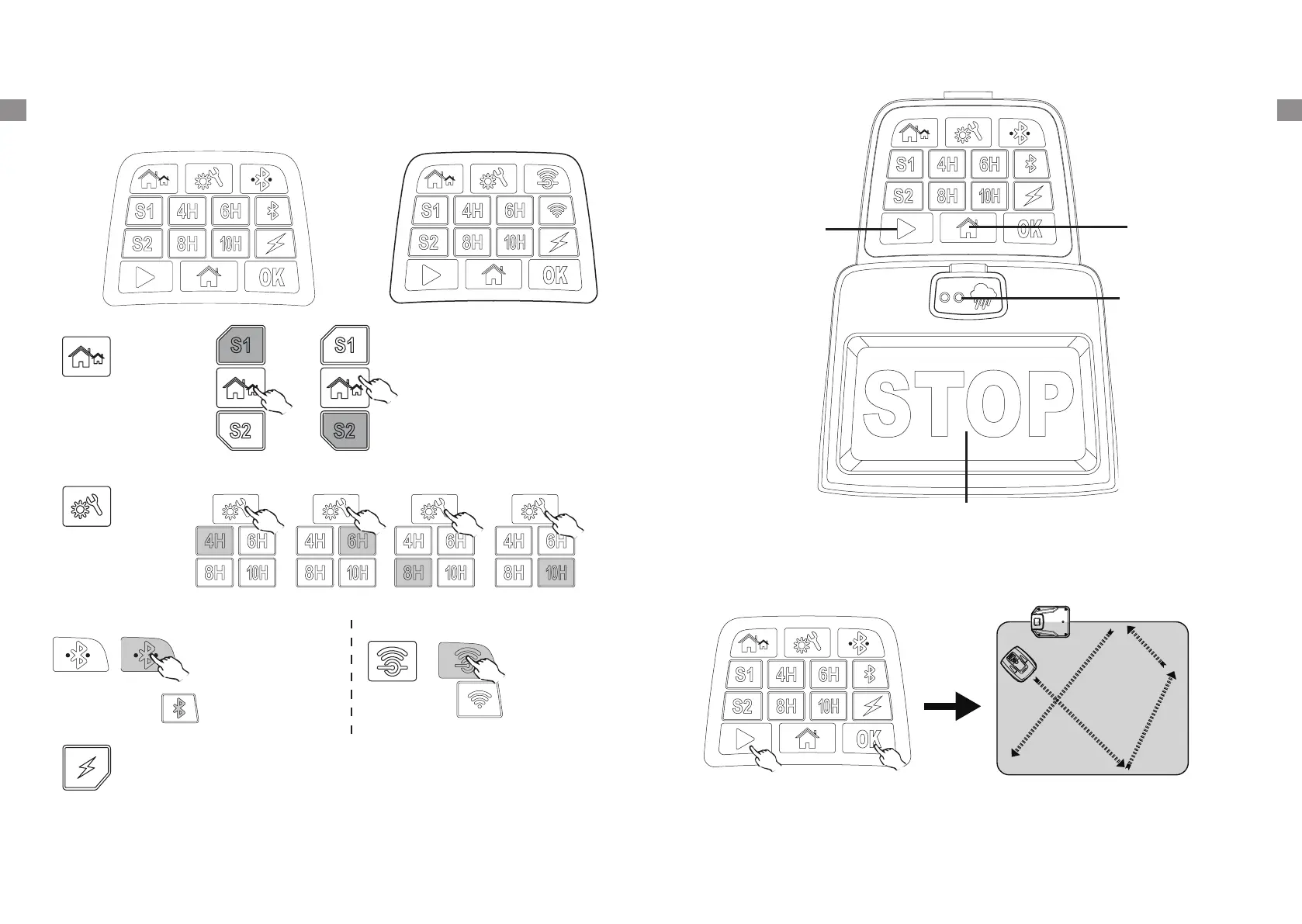 S1 4H 6H
S2 8H 10H
OK

S1 4H 6H
S2 8H 10H
OK

S1
S2
S1
S2

4H 6H
8H 10H
4H 6H
8H 10H
4H 6H
8H 10H
4H 6H
8H 10H

S1 4H 6H
S2 8H 10H
OK

STOP

S1 4H 6H
S2 8H 10H
OK