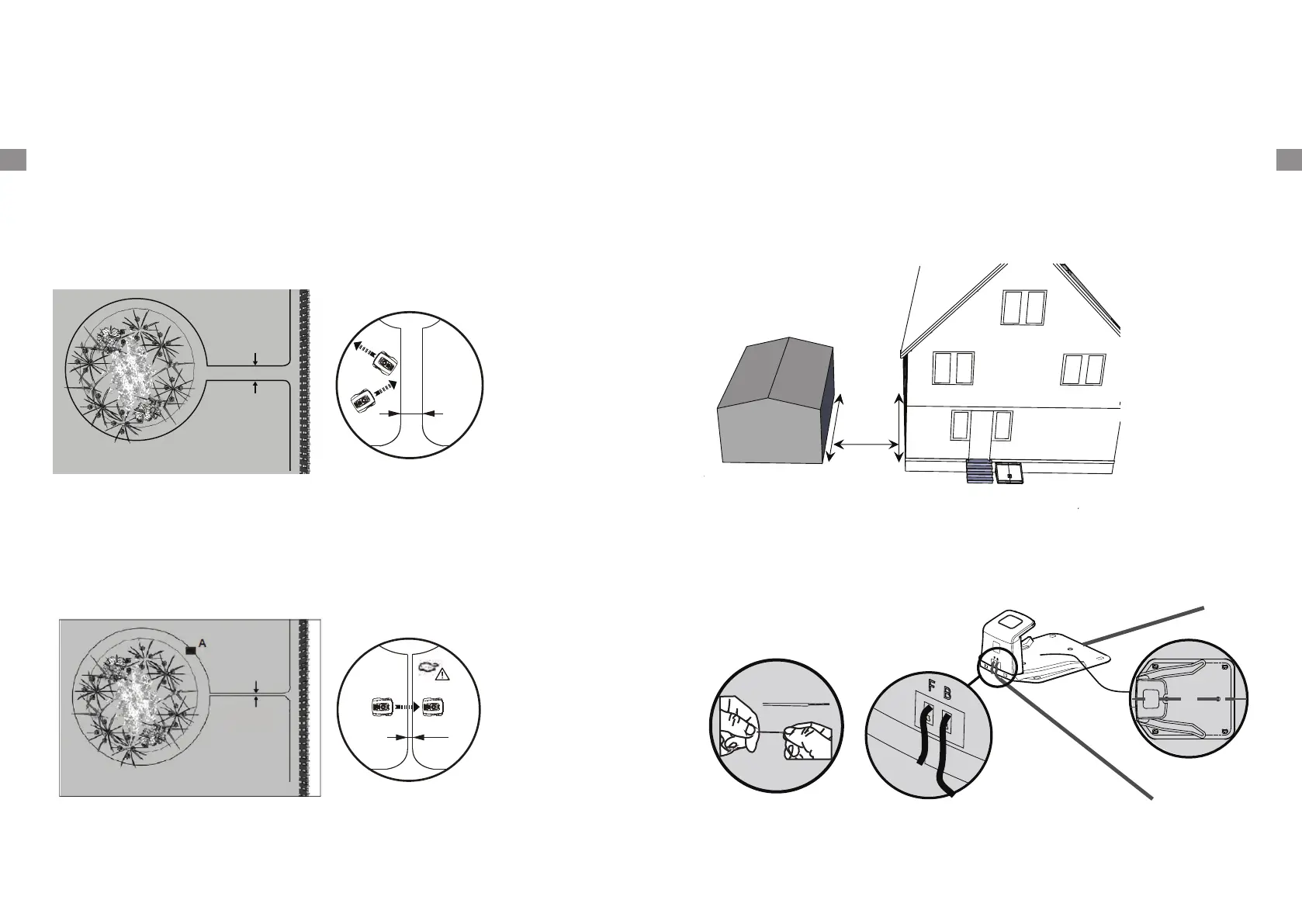 A

F B