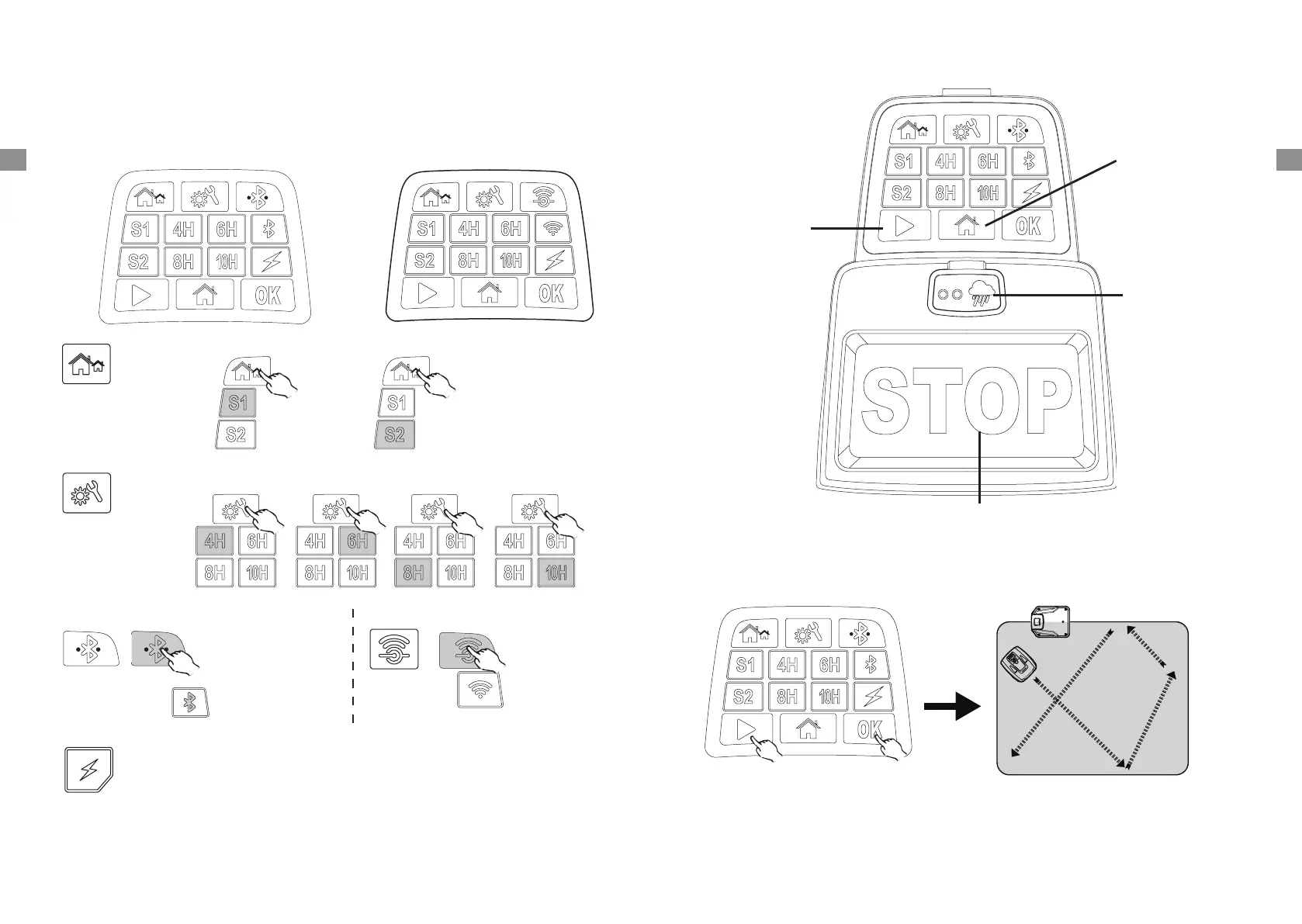 S1 4H 6H
S2 8H 10H
OK

S1 4H 6H
S2 8H 10H
OK

S1
S2

S1
S2

4H 6H
8H 10H

4H 6H
8H 10H

4H 6H
8H 10H

4H 6H
8H 10H

S1 4H 6H
S2 8H 10H
OK

STOP

S1 4H 6H
S2 8H 10H
OK