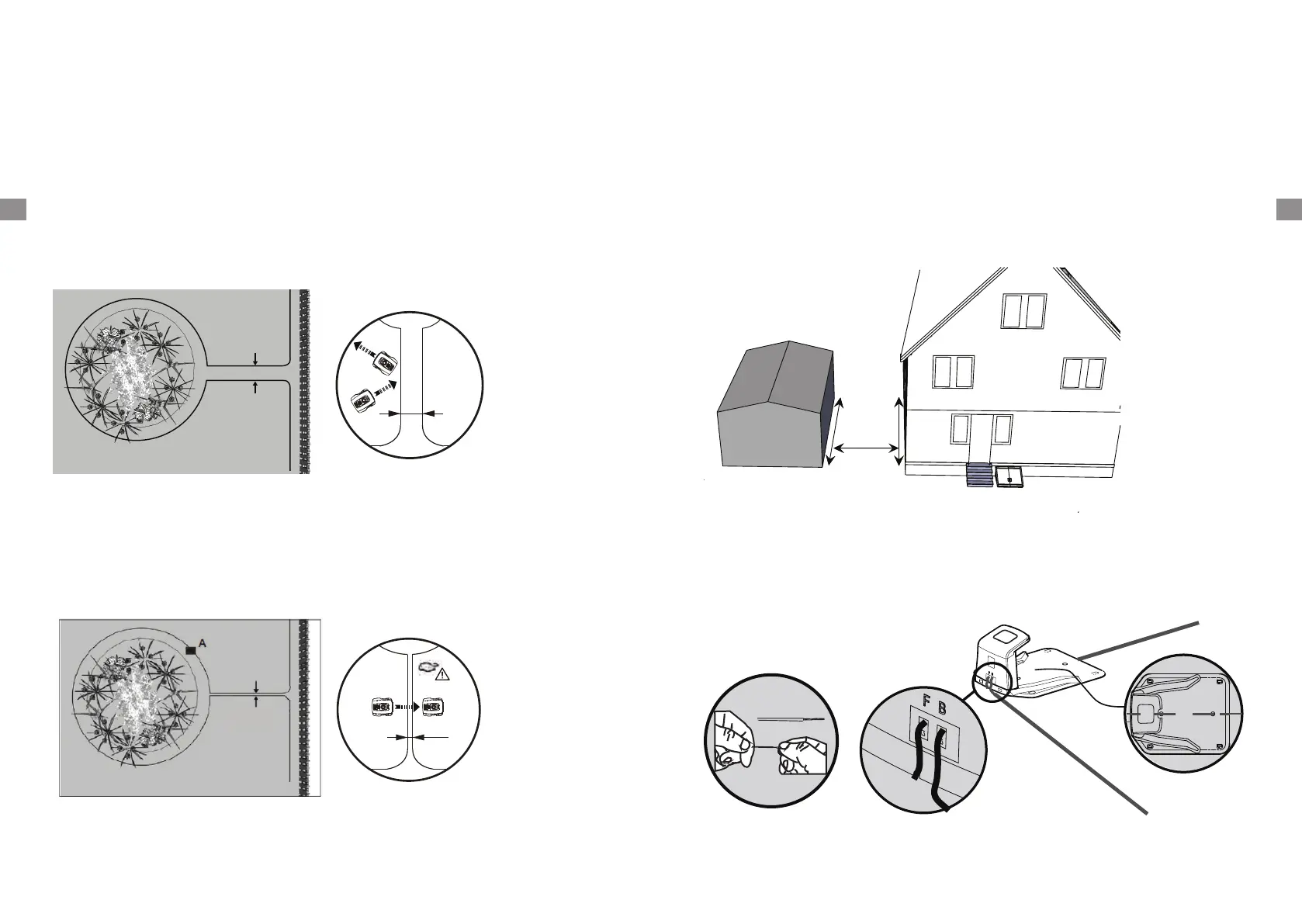 A

F B